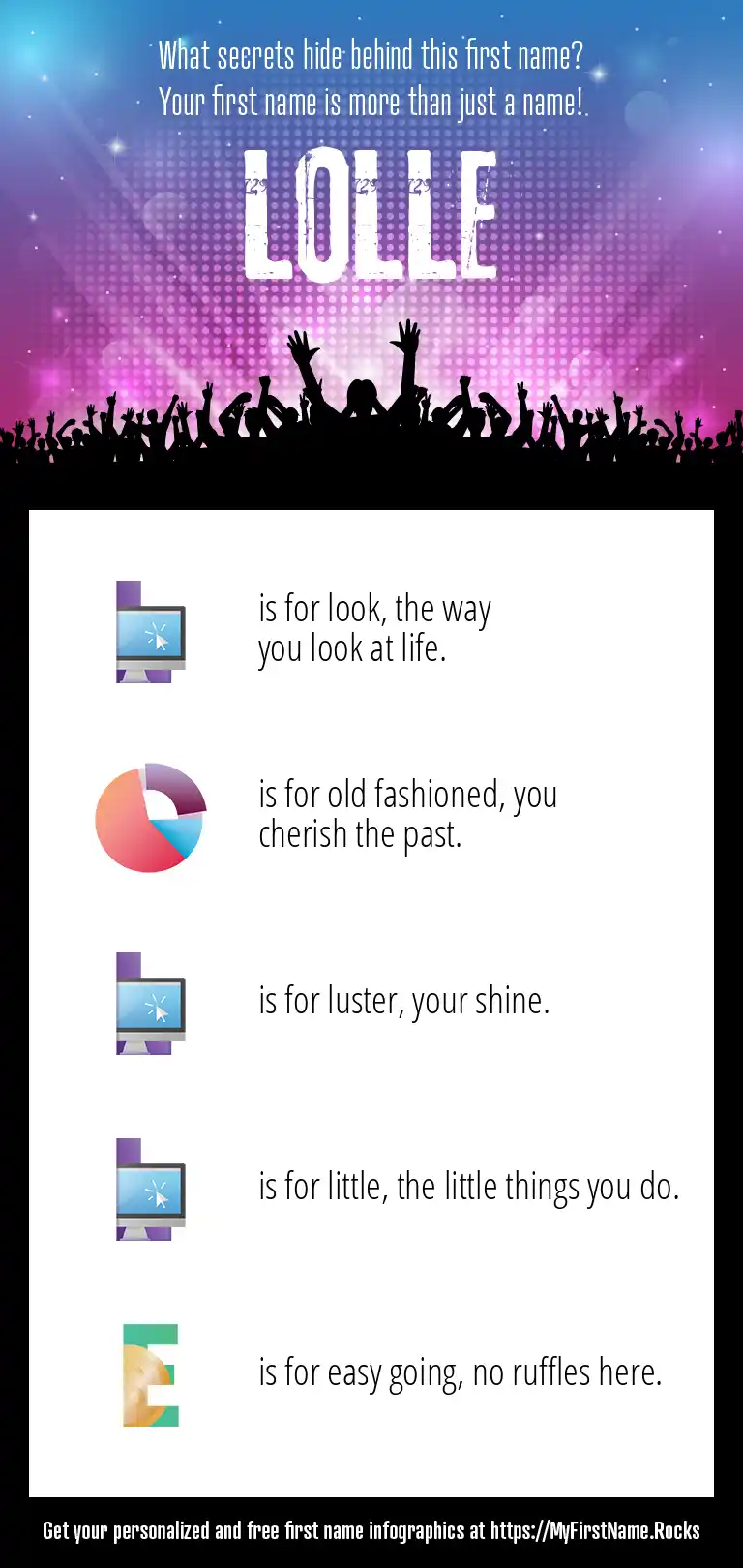 What secrets hide behind this first name?
Your first name is more than just a name!

LOLLE

L is for look, the way you look at life.

O is for old fashioned, you cherish the past.

L is for luster, your shine.

L is for little, the little things you do.

E is for easy going, no ruffles here.

Get your personalized and free first name infographics at https://MyFirstName.Rocks