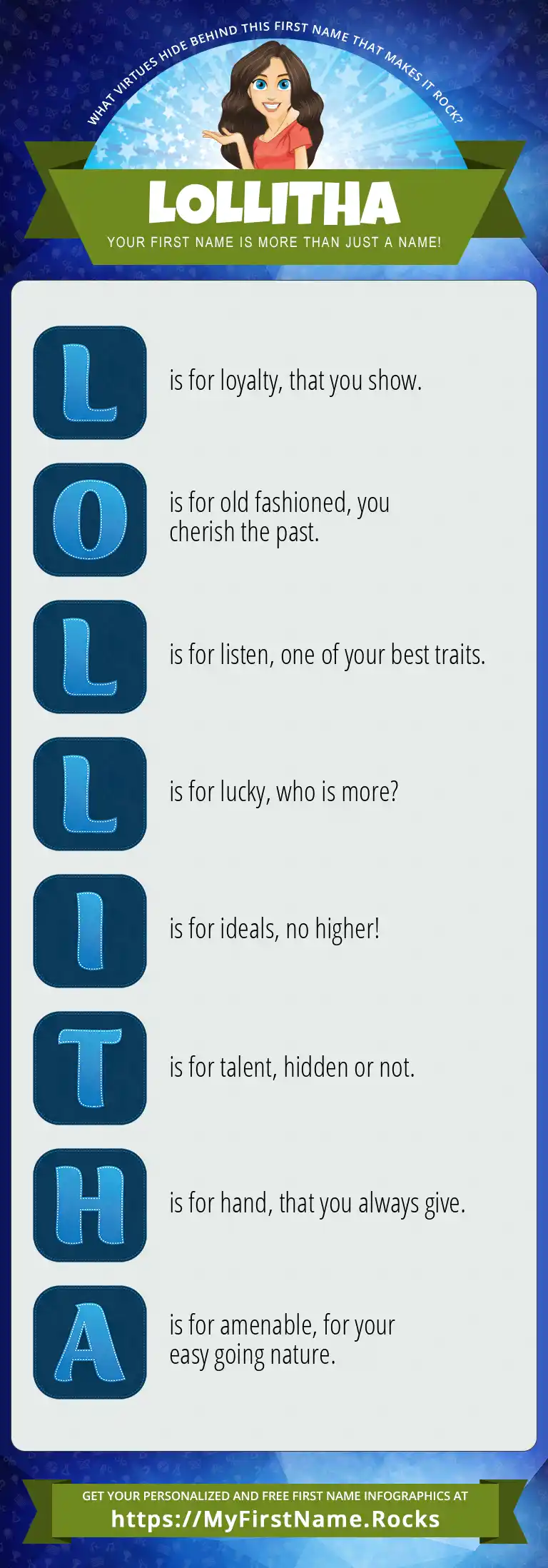 WHAT VIRTUES HIDE BEHIND THIS FIRST NAME THAT MAKES IT ROCK?

LOLLITHA

YOUR FIRST NAME IS MORE THAN JUST A NAME!

L is for loyalty, that you show.

O is for old fashioned, you cherish the past.

L is for listen, one of your best traits.

L is for lucky, who is more?

I is for ideals, no higher!

T is for talent, hidden or not.

H is for hand, that you always give.

A is for amenable, for your easy going nature.

GET YOUR PERSONALIZED AND FREE FIRST NAME INFOGRAPHICS AT

https://MyFirstName.Rocks