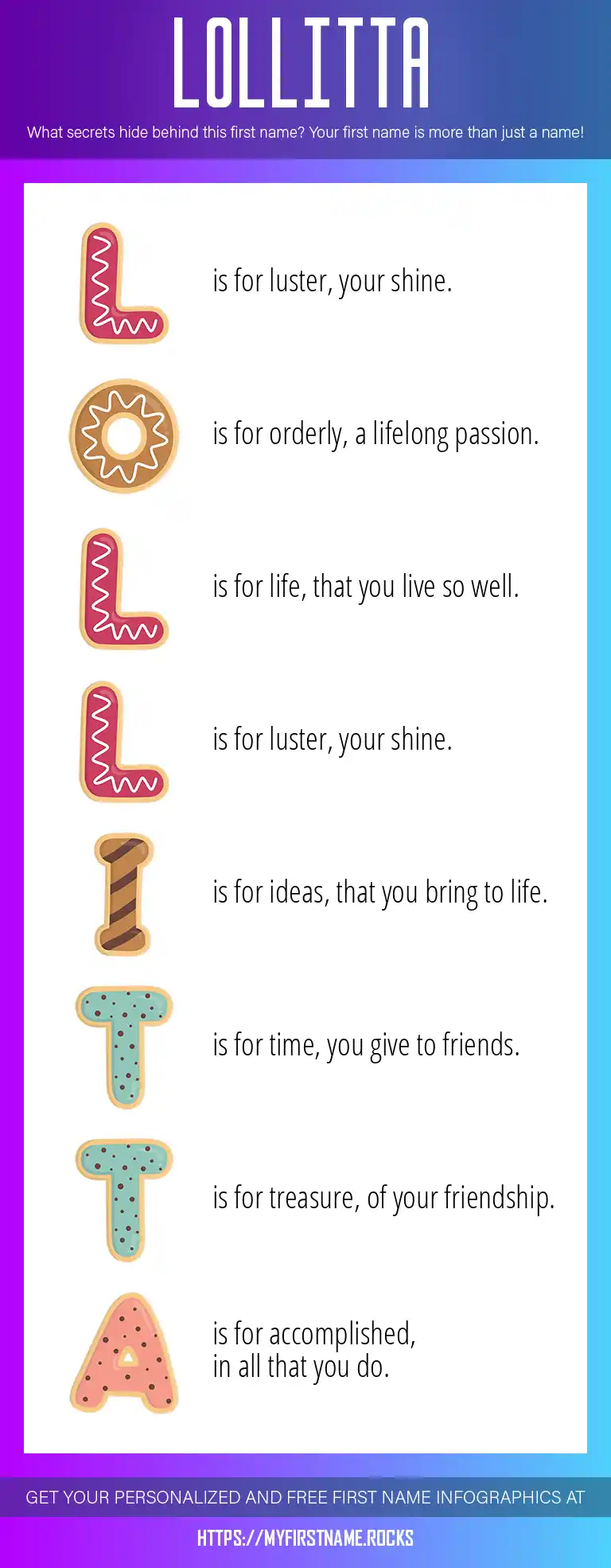 LOLLITTA

What secrets hide behind this first name? Your first name is more than just a name!

L is for luster, your shine.

O is for orderly, a lifelong passion.

L is for life, that you live so well.

L is for luster, your shine.

I is for ideas, that you bring to life.

T is for time, you give to friends.

T is for treasure, of your friendship.

A is for accomplished, in all that you do.

GET YOUR PERSONALIZED AND FREE FIRST NAME INFOGRAPHICS AT

HTTPS://MYFIRSTNAME.ROCKS