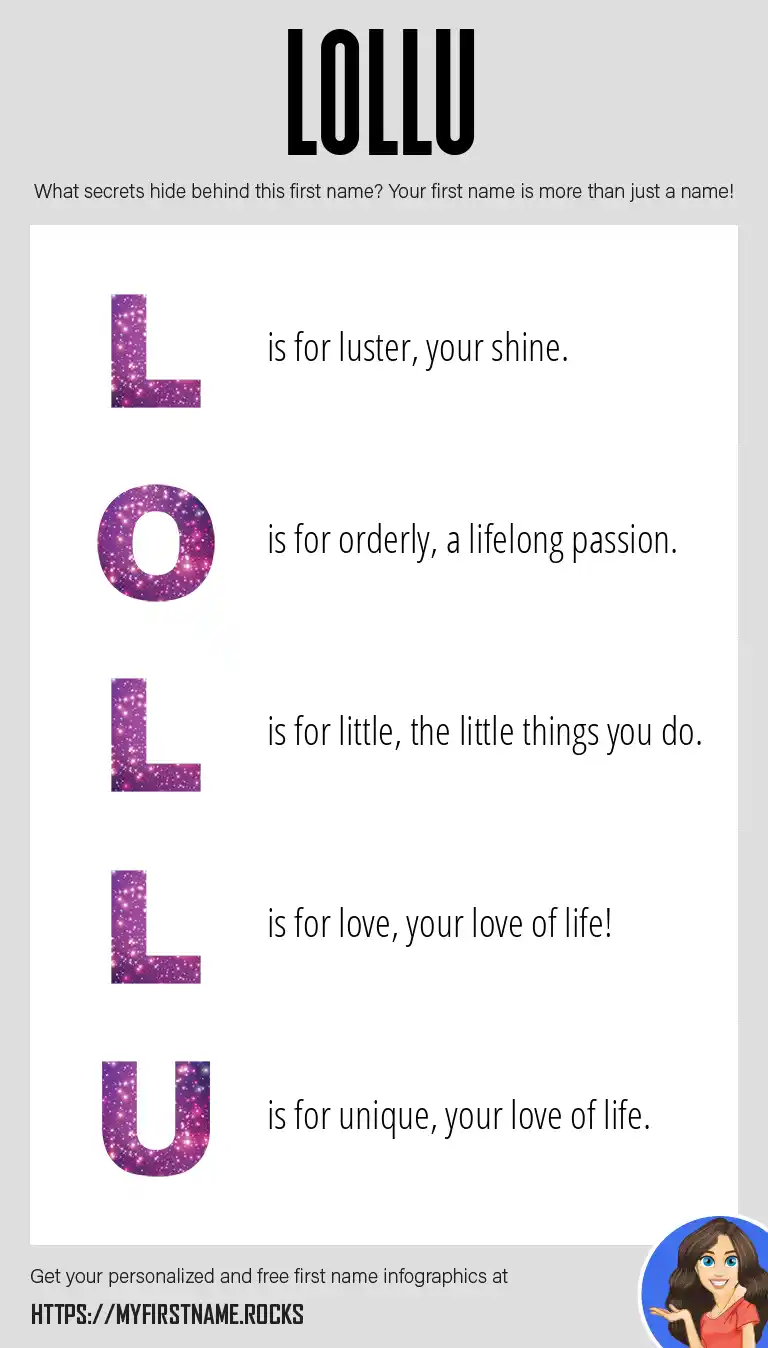 LOLLU

What secrets hide behind this first name? Your first name is more than just a name!

L is for luster, your shine.

O is for orderly, a lifelong passion.

L is for little, the little things you do.

L is for love, your love of life!

U is for unique, your love of life.

Get your personalized and free first name infographics at

HTTPS://MYFIRSTNAME.ROCKS