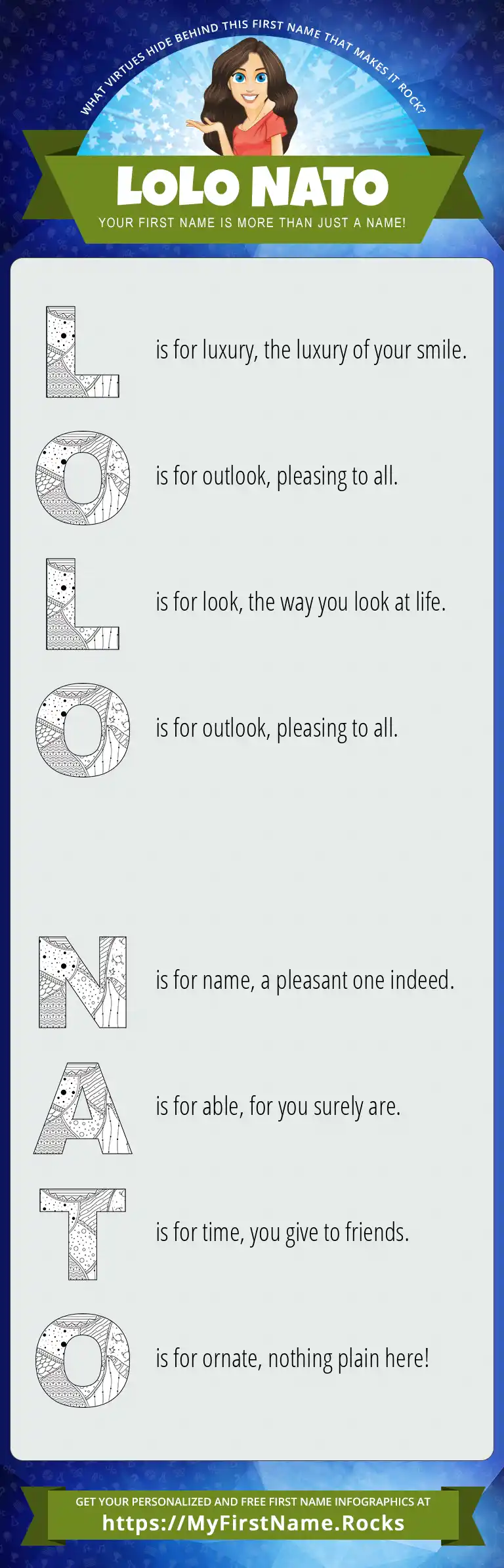 WHAT VIRTUES HIDE BEHIND THIS FIRST NAME THAT MAKES IT ROCK?

LOLO NATO

YOUR FIRST NAME IS MORE THAN JUST A NAME!

L is for luxury, the luxury of your smile.

O is for outlook, pleasing to all.

L is for look, the way you look at life.

O is for outlook, pleasing to all.

N is for name, a pleasant one indeed.

A is for able, for you surely are.

T is for time, you give to friends.

O is for ornate, nothing plain here!

GET YOUR PERSONALIZED AND FREE FIRST NAME INFOGRAPHICS AT

https://MyFirstName.Rocks