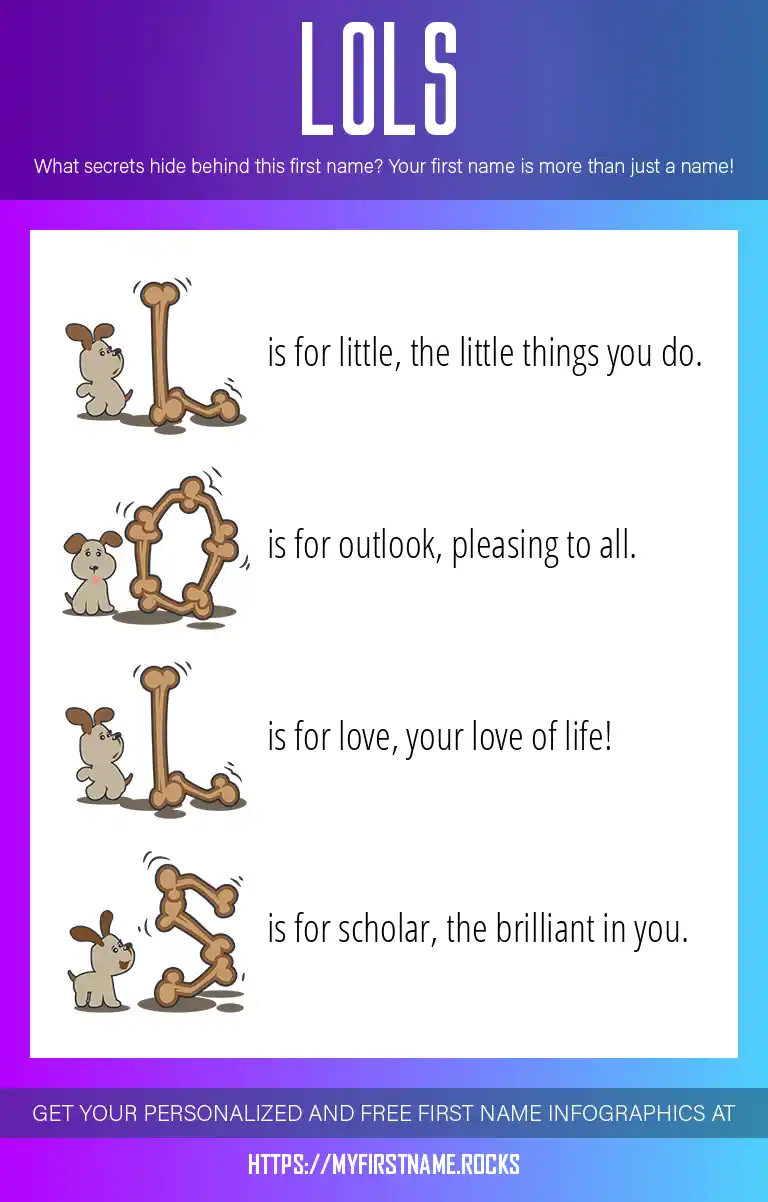 LOLS

What secrets hide behind this first name? Your first name is more than just a name!

L is for little, the little things you do.

O is for outlook, pleasing to all.

L is for love, your love of life!

S is for scholar, the brilliant in you.

GET YOUR PERSONALIZED AND FREE FIRST NAME INFOGRAPHICS AT

HTTPS://MYFIRSTNAME.ROCKS