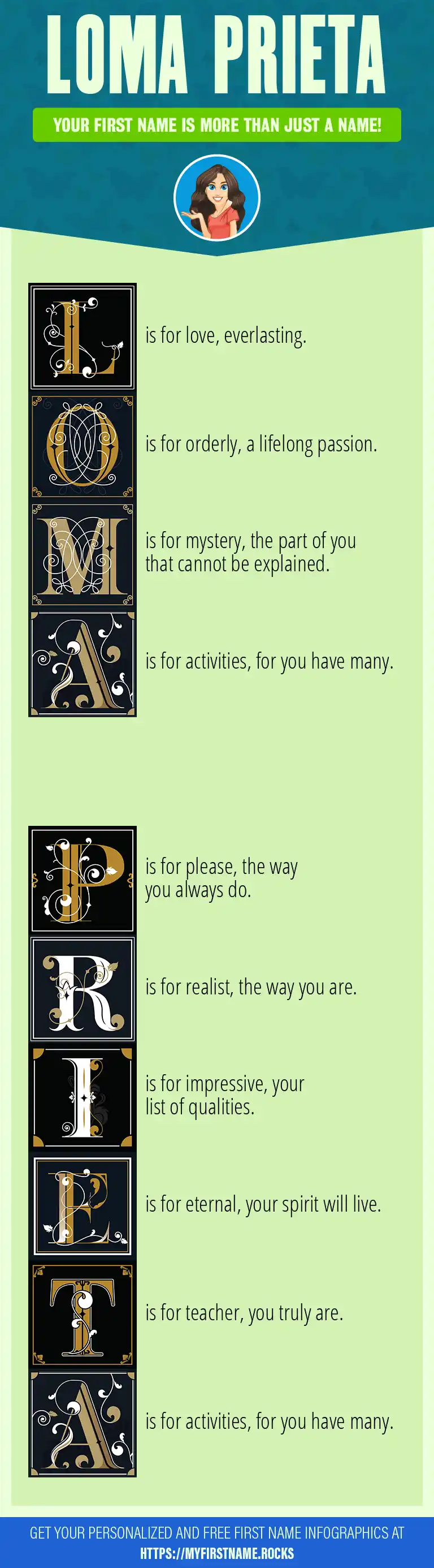 LOMA PRIETA

YOUR FIRST NAME IS MORE THAN JUST A NAME!

L is for love, everlasting.

O is for orderly, a lifelong passion.

M is for mystery, the part of you that cannot be explained.

A is for activities, for you have many.

P is for please, the way you always do.

R is for realist, the way you are.

I is for impressive, your list of qualities.

E is for eternal, your spirit will live.

T is for teacher, you truly are.

A is for activities, for you have many.

GET YOUR PERSONALIZED AND FREE FIRST NAME INFOGRAPHICS AT HTTPS://MYFIRSTNAME.ROCKS