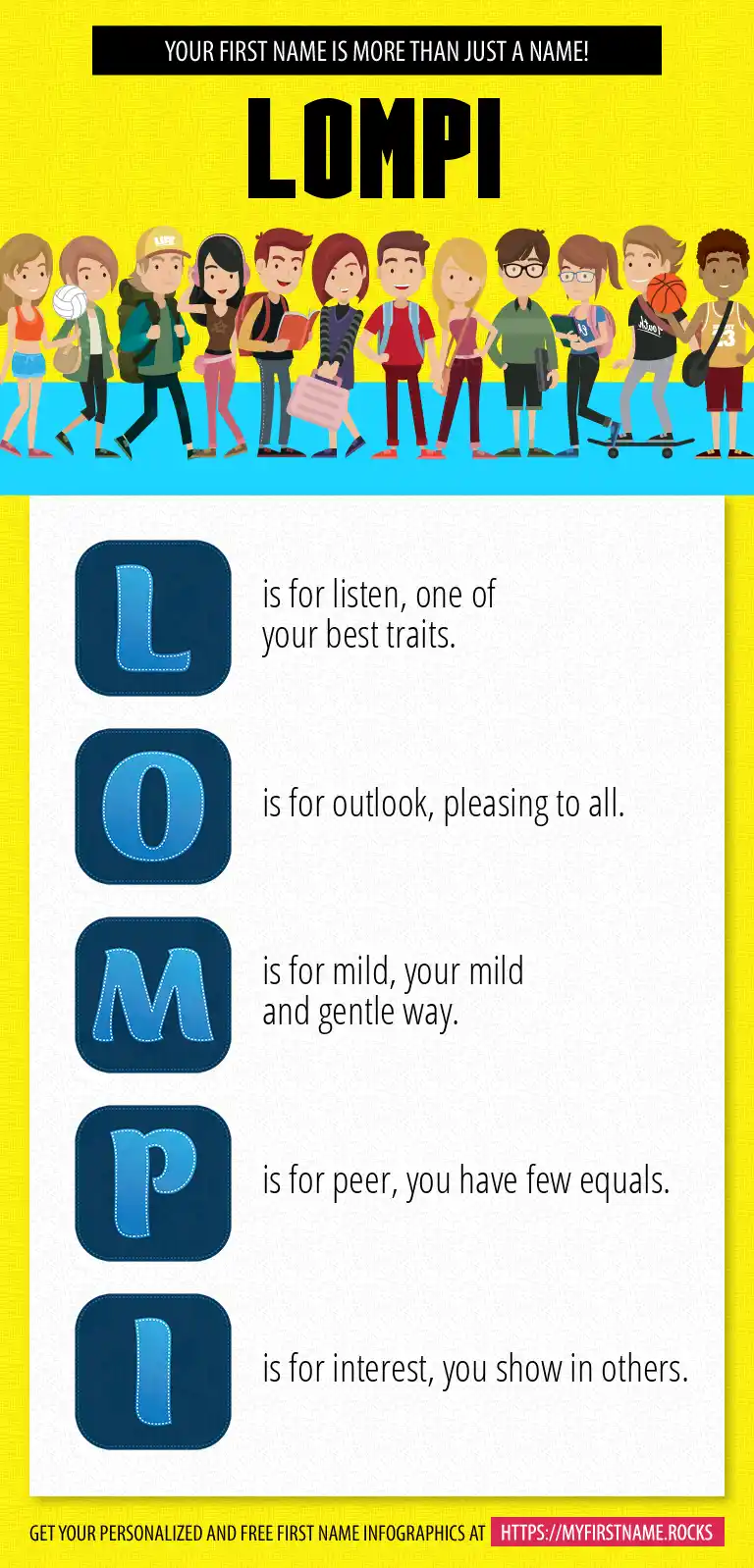 YOUR FIRST NAME IS MORE THAN JUST A NAME!

LOMPI

L is for listen, one of your best traits.

O is for outlook, pleasing to all.

M is for mild, your mild and gentle way.

P is for peer, you have few equals.

I is for interest, you show in others.

GET YOUR PERSONALIZED AND FREE FIRST NAME INFOGRAPHICS AT HTTPS://MYFIRSTNAME.ROCKS