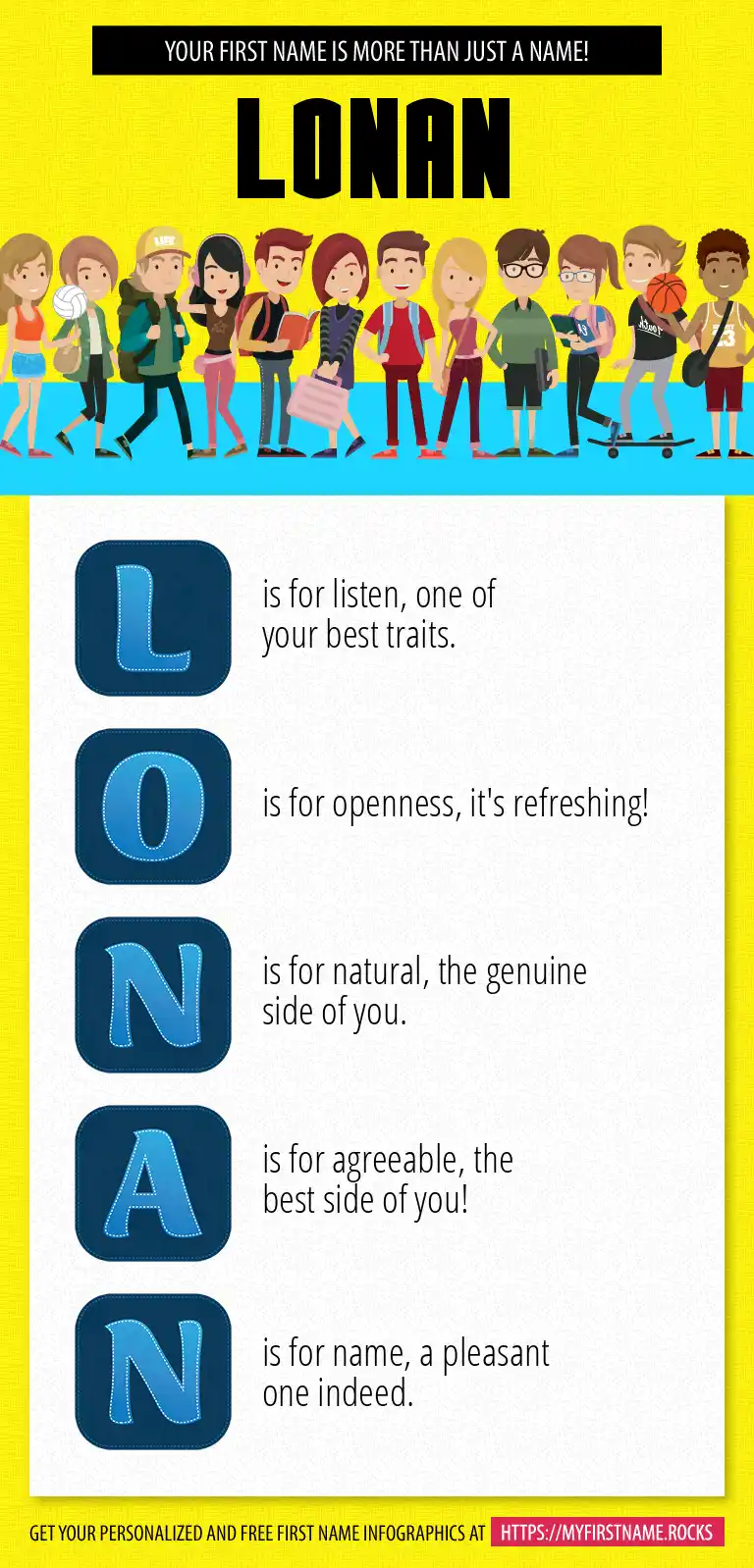 YOUR FIRST NAME IS MORE THAN JUST A NAME!

LONAN

L is for listen, one of your best traits.

O is for openness, it's refreshing!

N is for natural, the genuine side of you.

A is for agreeable, the best side of you!

N is for name, a pleasant one indeed.

GET YOUR PERSONALIZED AND FREE FIRST NAME INFOGRAPHICS AT HTTPS://MYFIRSTNAME.ROCKS