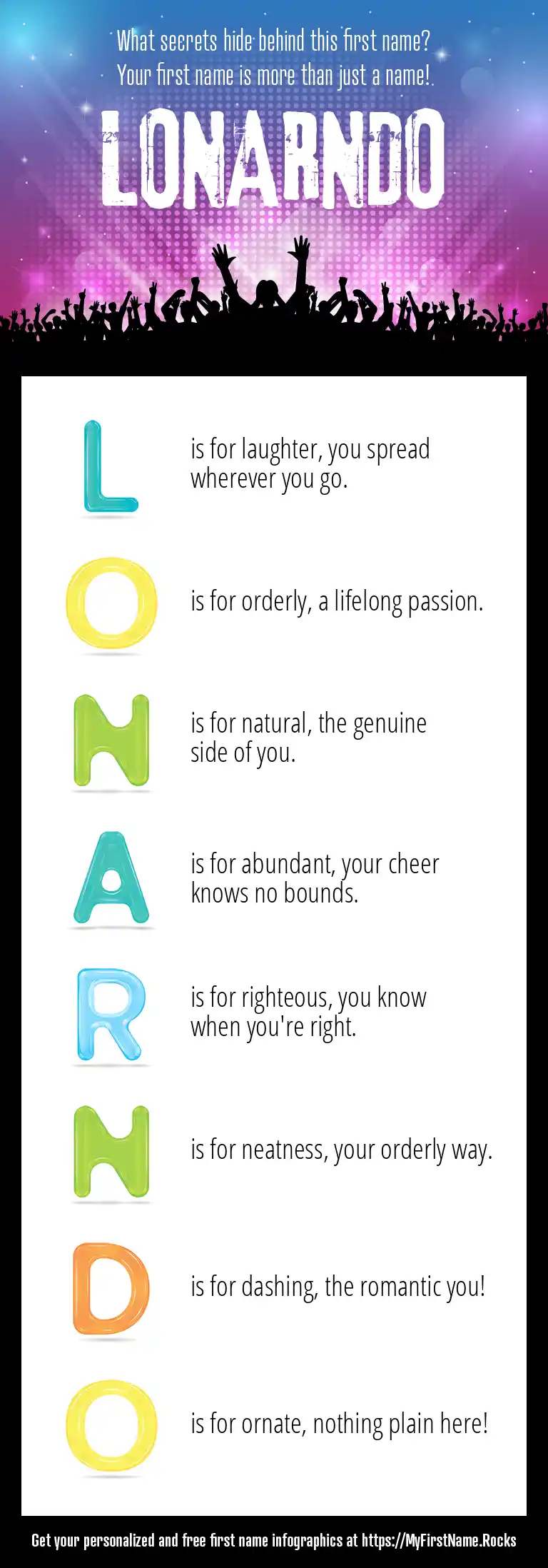 What secrets hide behind this first name?
Your first name is more than just a name!

LONARNDO

L is for laughter, you spread wherever you go.

O is for orderly, a lifelong passion.

N is for natural, the genuine side of you.

A is for abundant, your cheer knows no bounds.

R is for righteous, you know when you're right.

N is for neatness, your orderly way.

D is for dashing, the romantic you!

O is for ornate, nothing plain here!

Get your personalized and free first name infographics at https://MyFirstName.Rocks