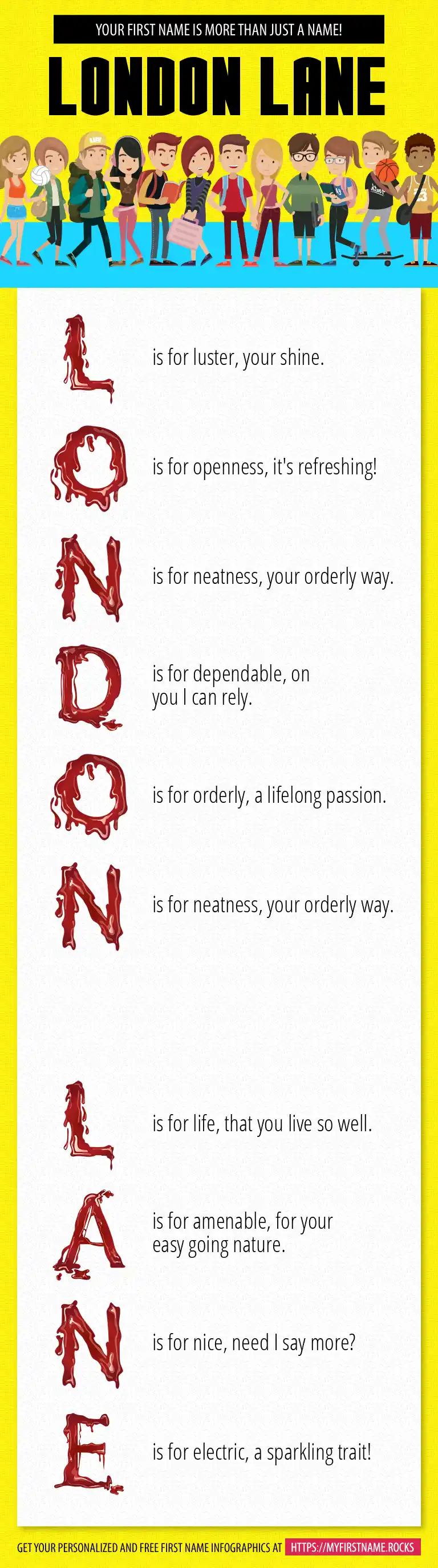 YOUR FIRST NAME IS MORE THAN JUST A NAME!

LONDON LANE

L is for luster, your shine.

O is for openness, it's refreshing!

N is for neatness, your orderly way.

D is for dependable, on you I can rely.

O is for orderly, a lifelong passion.

N is for neatness, your orderly way.

L is for life, that you live so well.

A is for amenable, for your easy going nature.

N is for nice, need I say more?

E is for electric, a sparkling trait!

GET YOUR PERSONALIZED AND FREE FIRST NAME INFOGRAPHICS AT HTTPS://MYFIRSTNAME.ROCKS