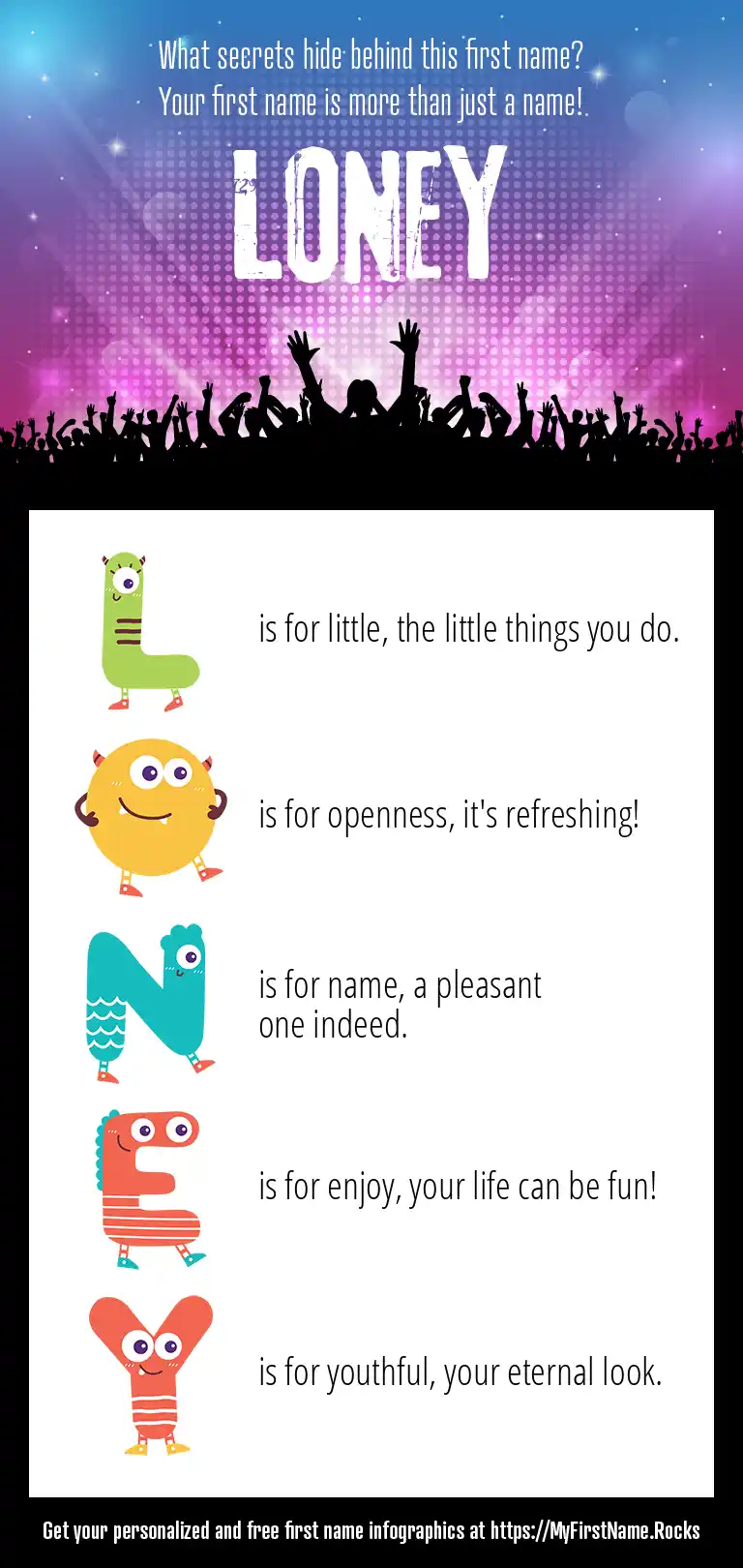 What secrets hide behind this first name?
Your first name is more than just a name!

LONEY

L is for little, the little things you do.

O is for openness, it's refreshing!

N is for name, a pleasant one indeed.

E is for enjoy, your life can be fun!

Y is for youthful, your eternal look.

Get your personalized and free first name infographics at https://MyFirstName.Rocks