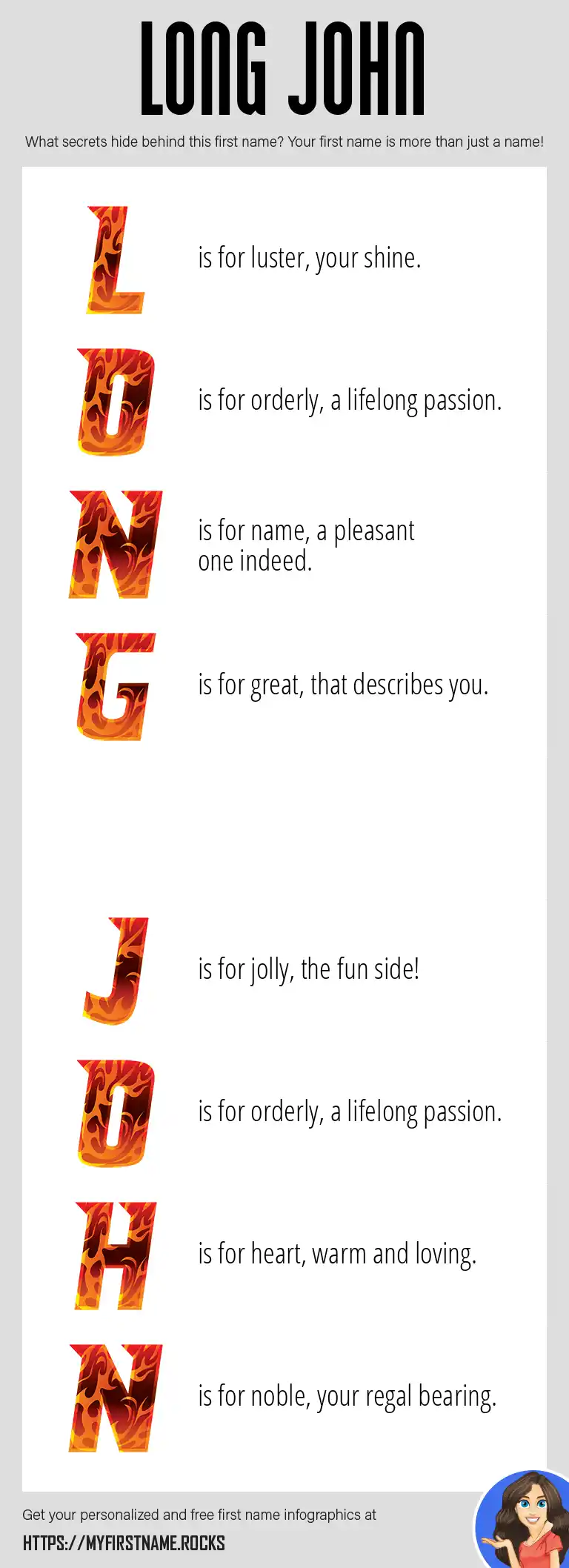 LONG JOHN

What secrets hide behind this first name? Your first name is more than just a name!

L is for luster, your shine.

O is for orderly, a lifelong passion.

N is for name, a pleasant one indeed.

G is for great, that describes you.

J is for jolly, the fun side!

O is for orderly, a lifelong passion.

H is for heart, warm and loving.

N is for noble, your regal bearing.

Get your personalized and free first name infographics at

HTTPS://MYFIRSTNAME.ROCKS