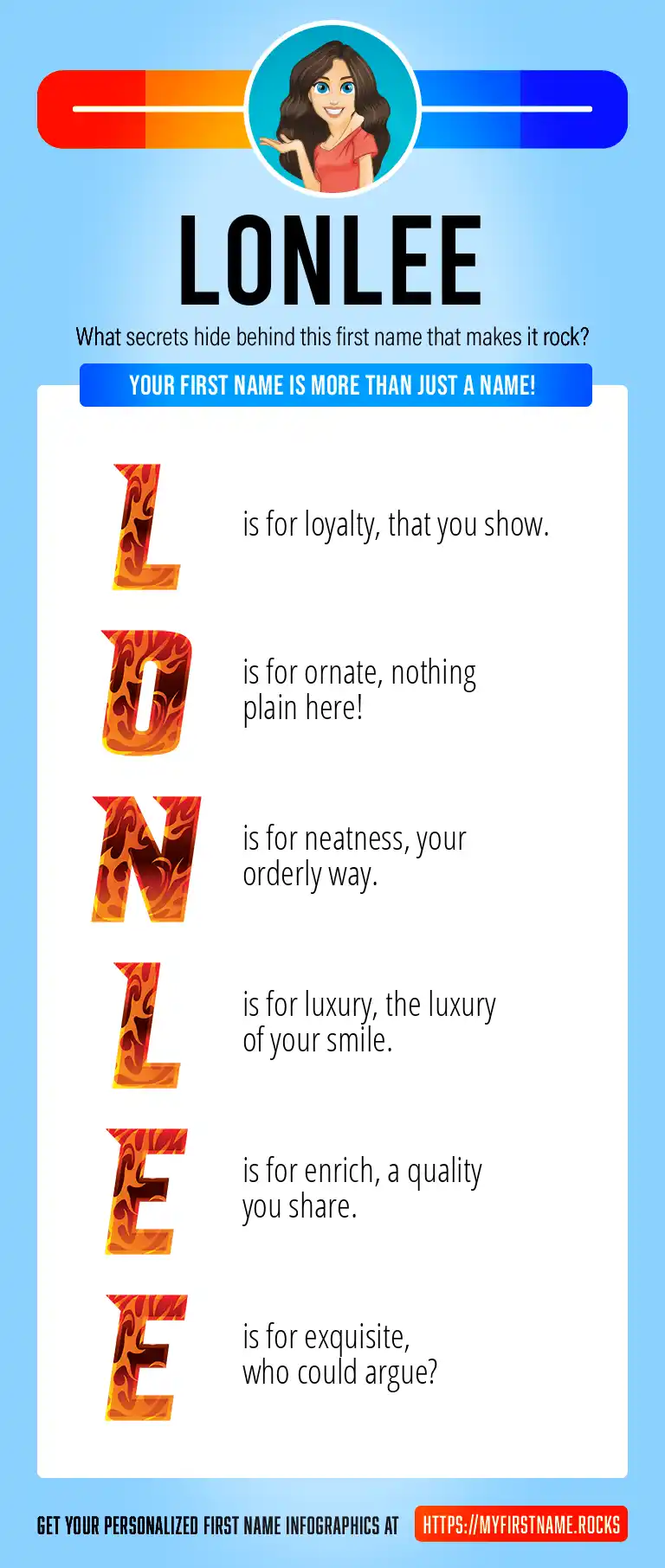 LONLEE

What secrets hide behind this first name that makes it rock?

YOUR FIRST NAME IS MORE THAN JUST A NAME!

L is for loyalty, that you show.

O is for ornate, nothing plain here!

N is for neatness, your orderly way.

L is for luxury, the luxury of your smile.

E is for enrich, a quality you share.

E is for exquisite, who could argue?

GET YOUR PERSONALIZED FIRST NAME INFOGRAPHICS AT HTTPS://MYFIRSTNAME.ROCKS