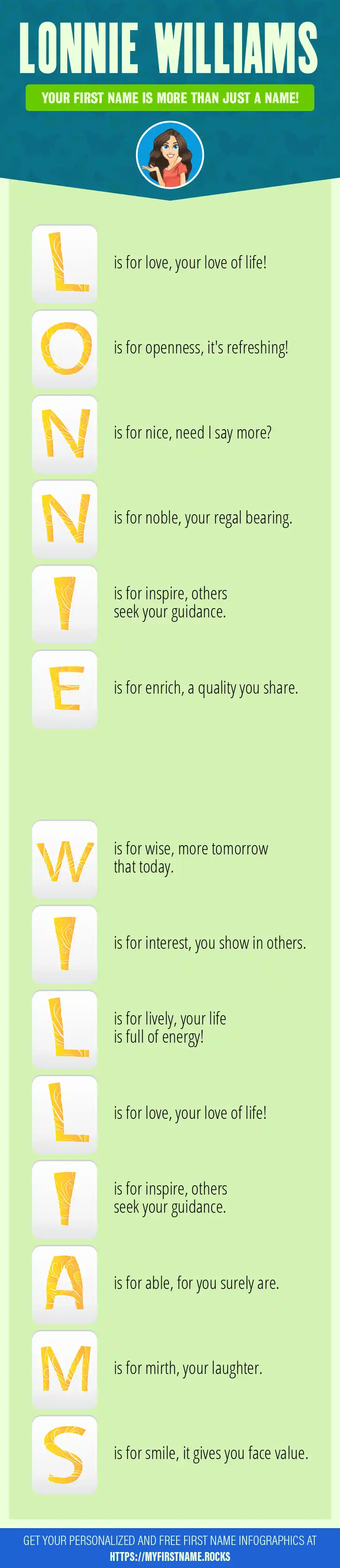 LONNIE WILLIAMS

YOUR FIRST NAME IS MORE THAN JUST A NAME!

L is for love, your love of life!

O is for openness, it's refreshing!

N is for nice, need I say more?

N is for noble, your regal bearing.

I is for inspire, others seek your guidance.

E is for enrich, a quality you share.

W is for wise, more tomorrow that today.

I is for interest, you show in others.

L is for lively, your life is full of energy!

L is for love, your love of life!

I is for inspire, others seek your guidance.

A is for able, for you surely are.

M is for mirth, your laughter.

S is for smile, it gives you face value.

GET YOUR PERSONALIZED AND FREE FIRST NAME INFOGRAPHICS AT HTTPS://MYFIRSTNAME.ROCKS