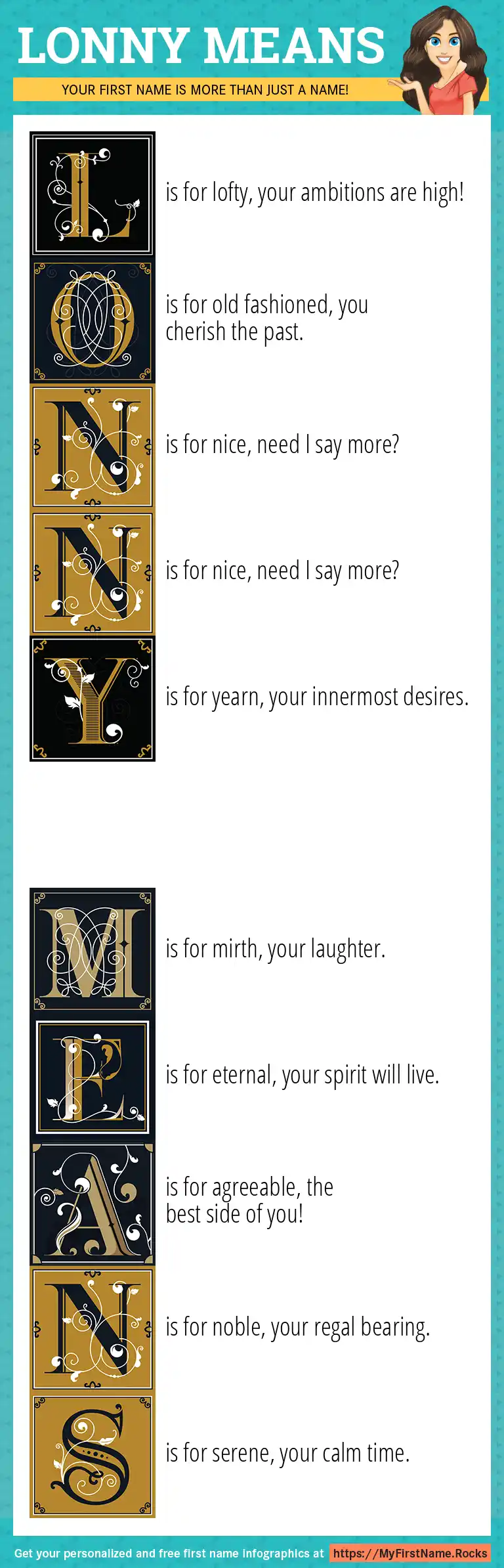 LONNY MEANS

YOUR FIRST NAME IS MORE THAN JUST A NAME!

L is for lofty, your ambitions are high!

O is for old fashioned, you cherish the past.

N is for nice, need I say more?

N is for nice, need I say more?

Y is for yearn, your innermost desires.

M is for mirth, your laughter.

E is for eternal, your spirit will live.

A is for agreeable, the best side of you!

N is for noble, your regal bearing.

S is for serene, your calm time.

Get your personalized and free first name infographics at https://MyFirstName.Rocks