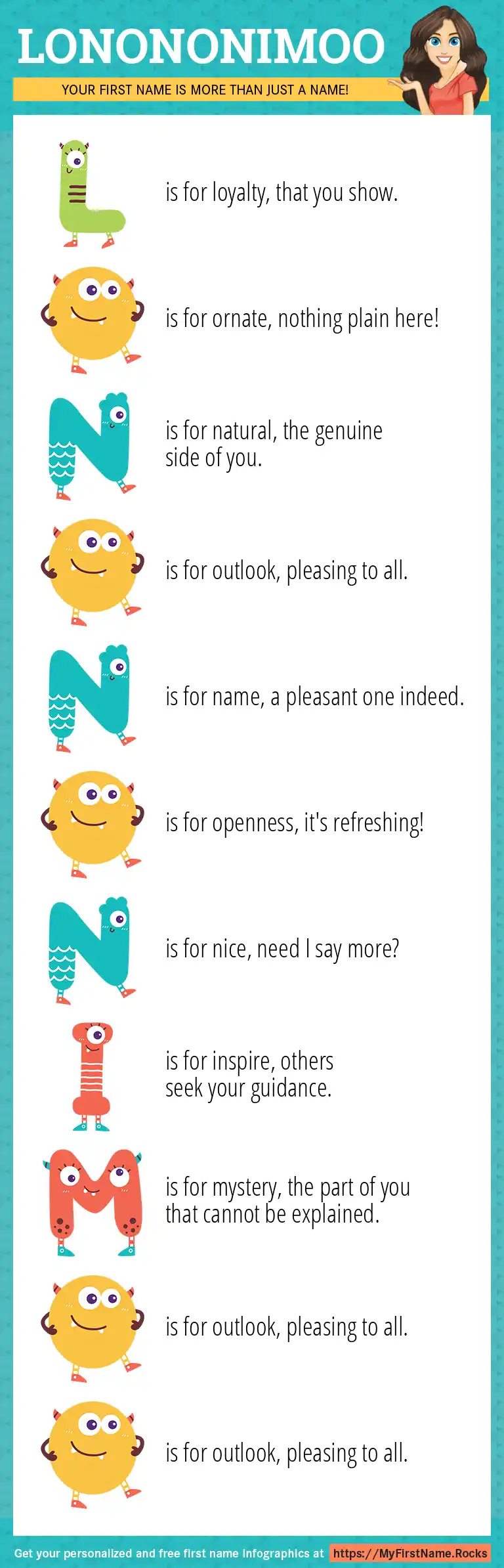 LONONONIMOO

YOUR FIRST NAME IS MORE THAN JUST A NAME!

L is for loyalty, that you show.

O is for ornate, nothing plain here!

N is for natural, the genuine side of you.

O is for outlook, pleasing to all.

N is for name, a pleasant one indeed.

O is for openness, it's refreshing!

N is for nice, need I say more?

I is for inspire, others seek your guidance.

M is for mystery, the part of you that cannot be explained.

O is for outlook, pleasing to all.

O is for outlook, pleasing to all.

Get your personalized and free first name infographics at https://MyFirstName.Rocks