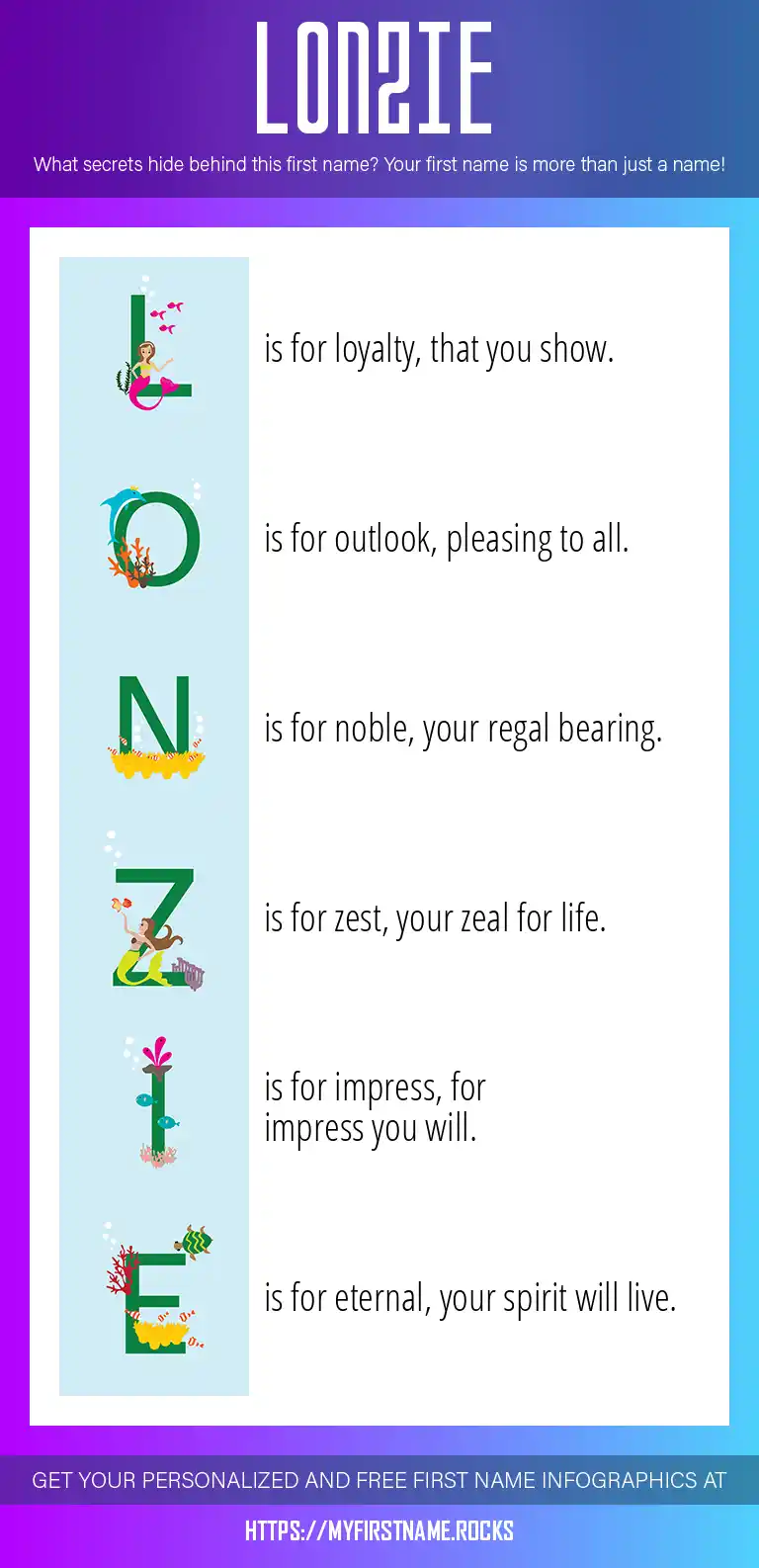 LONZIE

What secrets hide behind this first name? Your first name is more than just a name!

L is for loyalty, that you show.

O is for outlook, pleasing to all.

N is for noble, your regal bearing.

Z is for zest, your zeal for life.

I is for impress, for impress you will.

E is for eternal, your spirit will live.

GET YOUR PERSONALIZED AND FREE FIRST NAME INFOGRAPHICS AT

HTTPS://MYFIRSTNAME.ROCKS