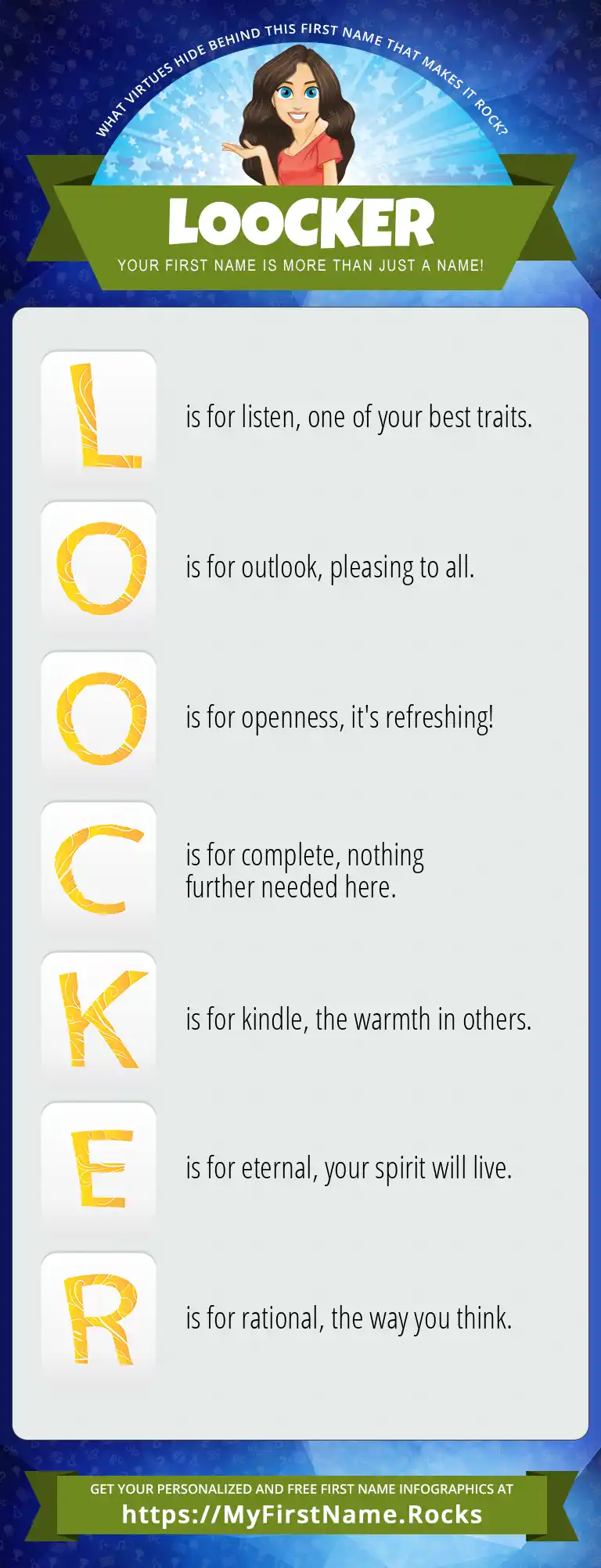 WHAT VIRTUES HIDE BEHIND THIS FIRST NAME THAT MAKES IT ROCK?

LOOCKER

YOUR FIRST NAME IS MORE THAN JUST A NAME!

L is for listen, one of your best traits.

O is for outlook, pleasing to all.

O is for openness, it's refreshing!

C is for complete, nothing further needed here.

K is for kindle, the warmth in others.

E is for eternal, your spirit will live.

R is for rational, the way you think.

GET YOUR PERSONALIZED AND FREE FIRST NAME INFOGRAPHICS AT
https://MyFirstName.Rocks