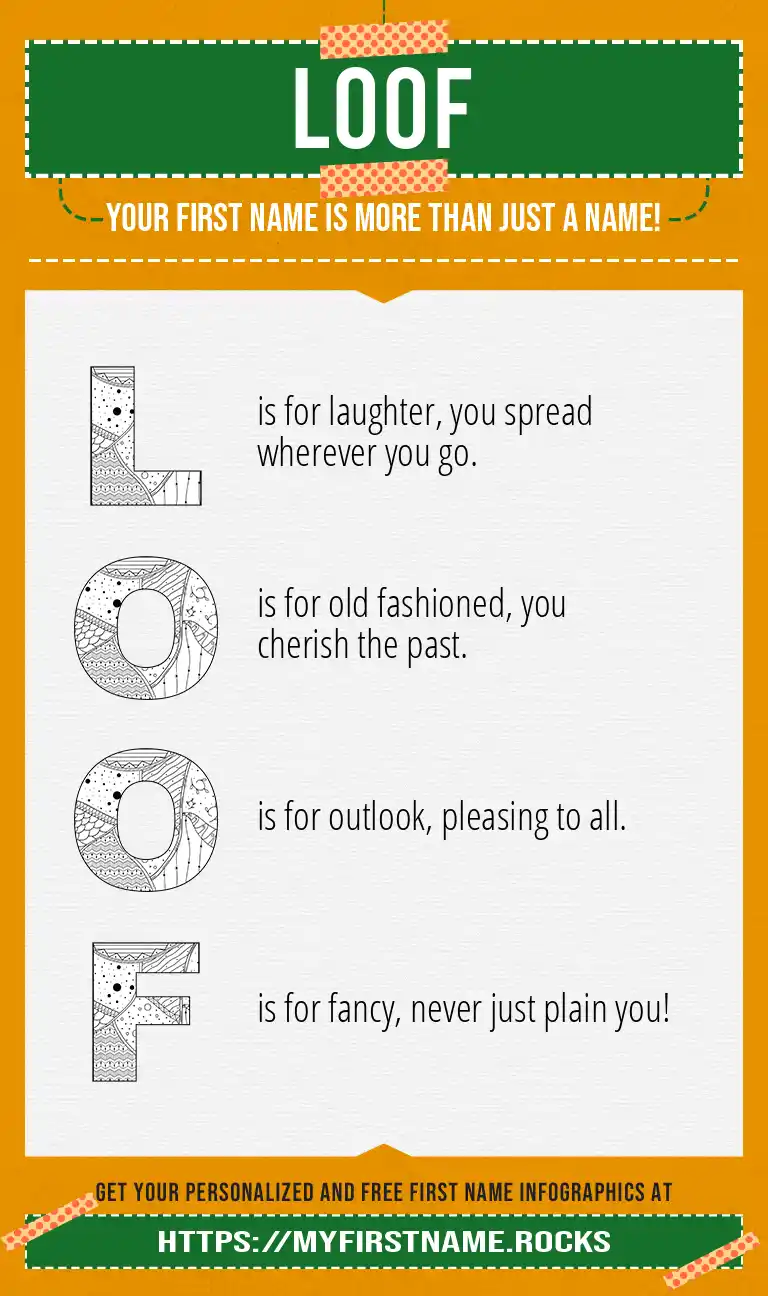 LOOF

YOUR FIRST NAME IS MORE THAN JUST A NAME!

L is for laughter, you spread wherever you go.

O is for old fashioned, you cherish the past.

O is for outlook, pleasing to all.

F is for fancy, never just plain you!

GET YOUR PERSONALIZED AND FREE FIRST NAME INFOGRAPHICS AT

HTTPS://MYFIRSTNAME.ROCKS