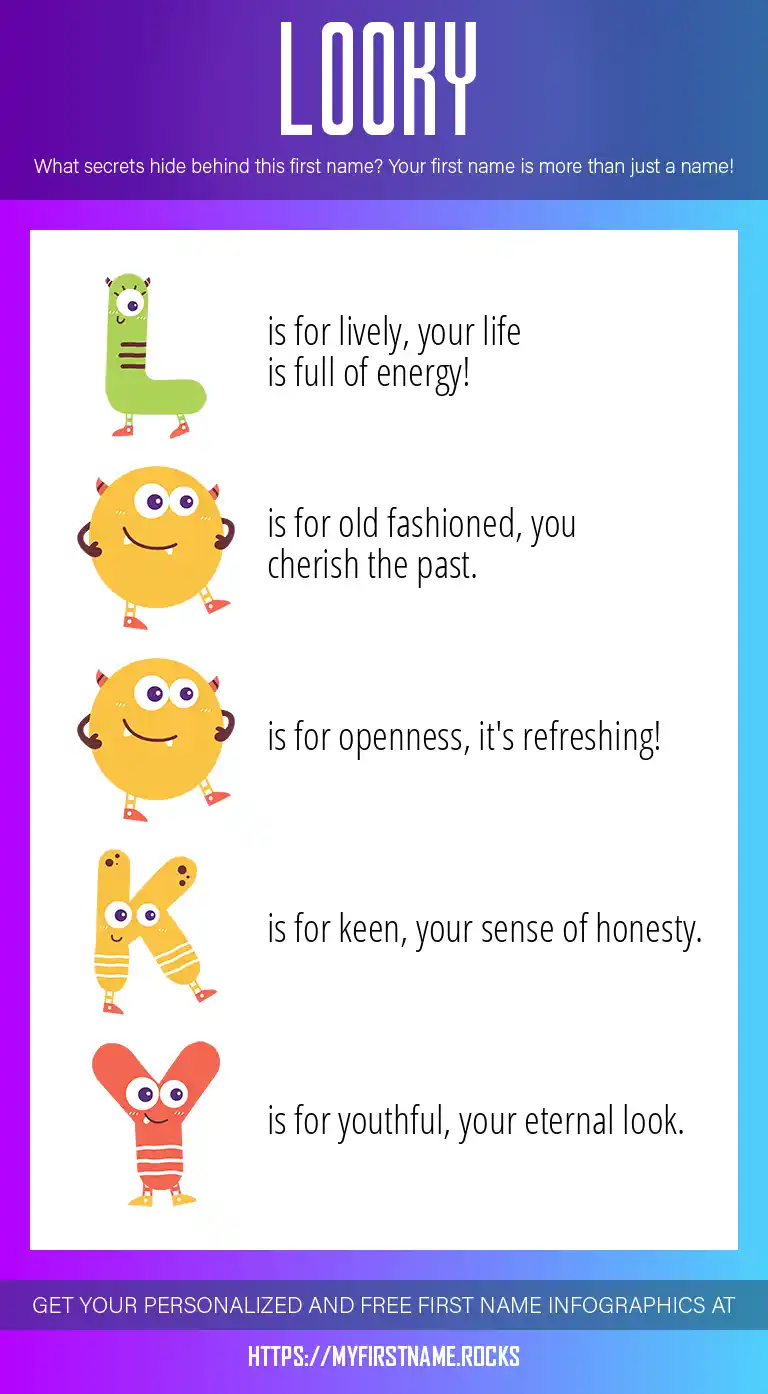 LOOKY

What secrets hide behind this first name? Your first name is more than just a name!

L is for lively, your life is full of energy!

O is for old fashioned, you cherish the past.

O is for openness, it's refreshing!

K is for keen, your sense of honesty.

Y is for youthful, your eternal look.

GET YOUR PERSONALIZED AND FREE FIRST NAME INFOGRAPHICS AT

HTTPS://MYFIRSTNAME.ROCKS