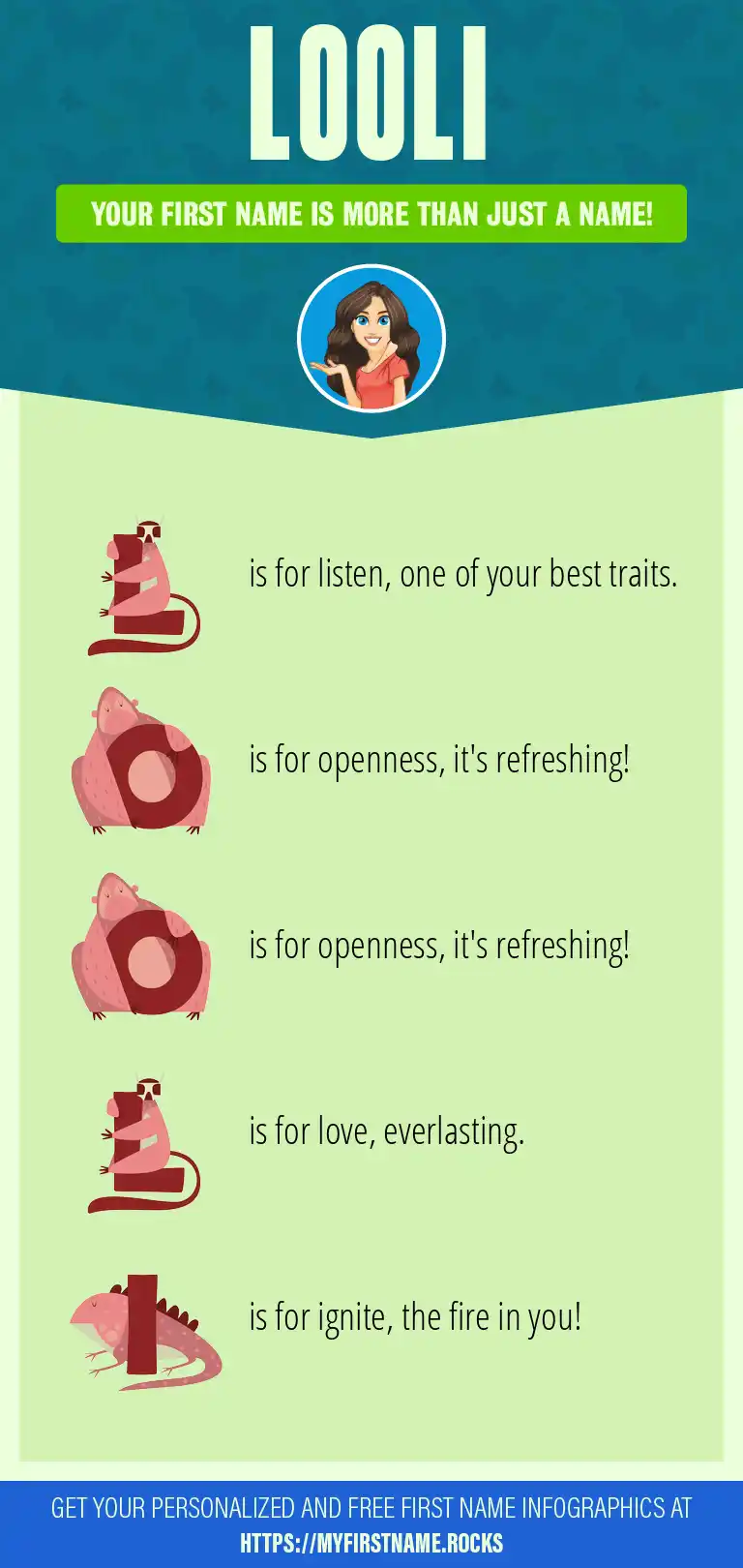 LOOLI

YOUR FIRST NAME IS MORE THAN JUST A NAME!

L is for listen, one of your best traits.

O is for openness, it's refreshing!

O is for openness, it's refreshing!

L is for love, everlasting.

I is for ignite, the fire in you!

GET YOUR PERSONALIZED AND FREE FIRST NAME INFOGRAPHICS AT HTTPS://MYFIRSTNAME.ROCKS