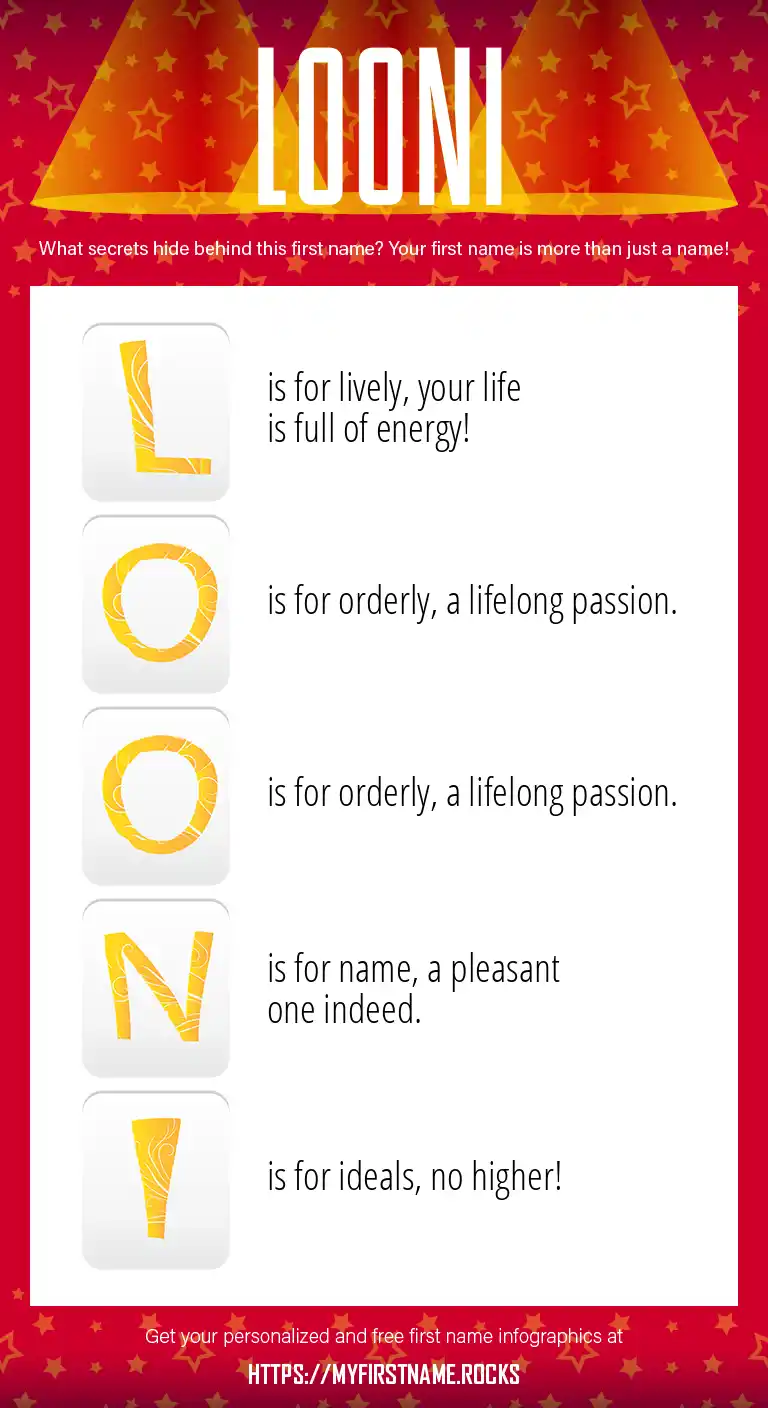 LOONI

What secrets hide behind this first name? Your first name is more than just a name!

L is for lively, your life is full of energy!

O is for orderly, a lifelong passion.

O is for orderly, a lifelong passion.

N is for name, a pleasant one indeed.

I is for ideals, no higher!

Get your personalized and free first name infographics at

HTTPS://MYFIRSTNAME.ROCKS