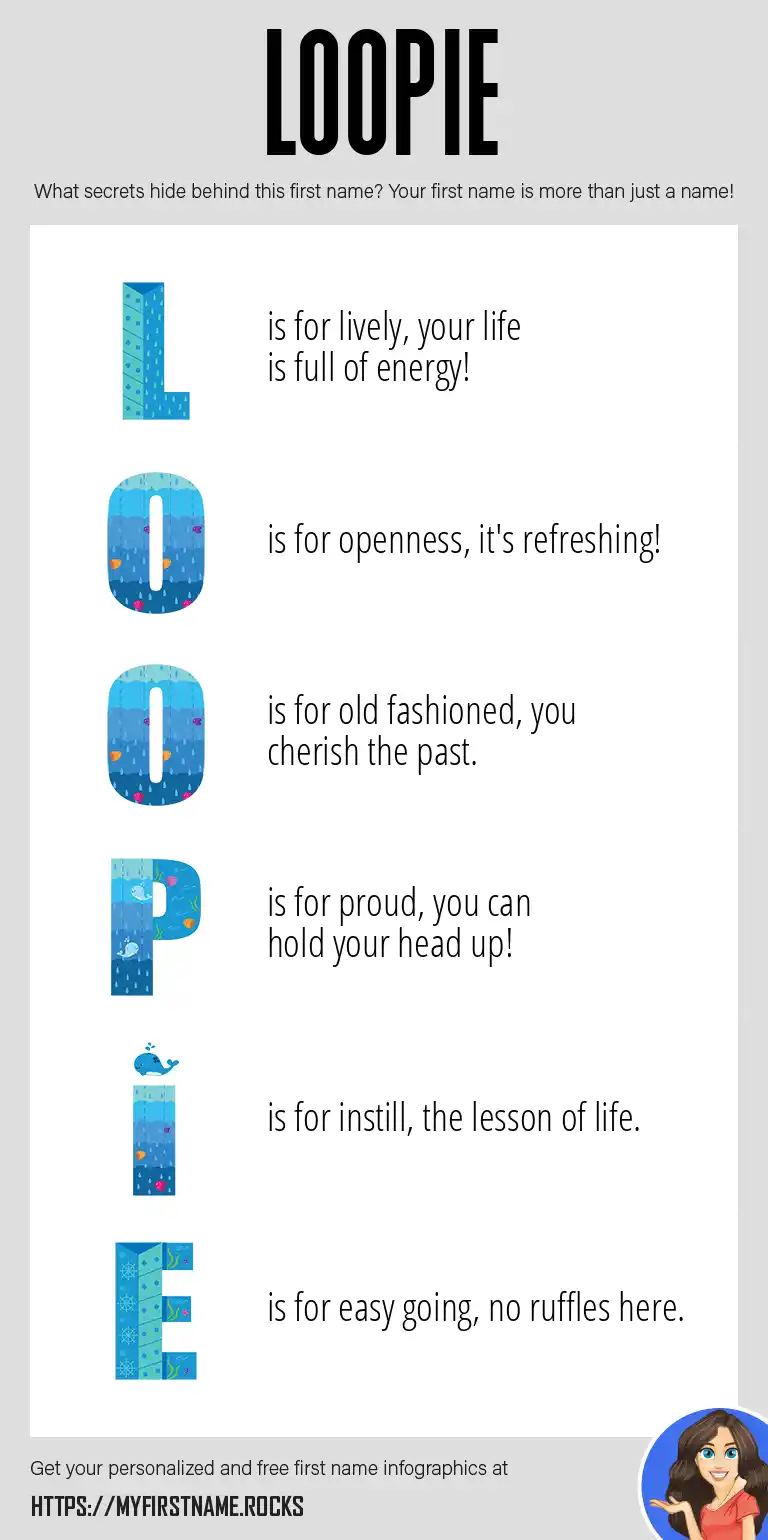 LOOPIE

What secrets hide behind this first name? Your first name is more than just a name!

L is for lively, your life is full of energy!

O is for openness, it's refreshing!

O is for old fashioned, you cherish the past.

P is for proud, you can hold your head up!

I is for instill, the lesson of life.

E is for easy going, no ruffles here.

Get your personalized and free first name infographics at

HTTPS://MYFIRSTNAME.ROCKS