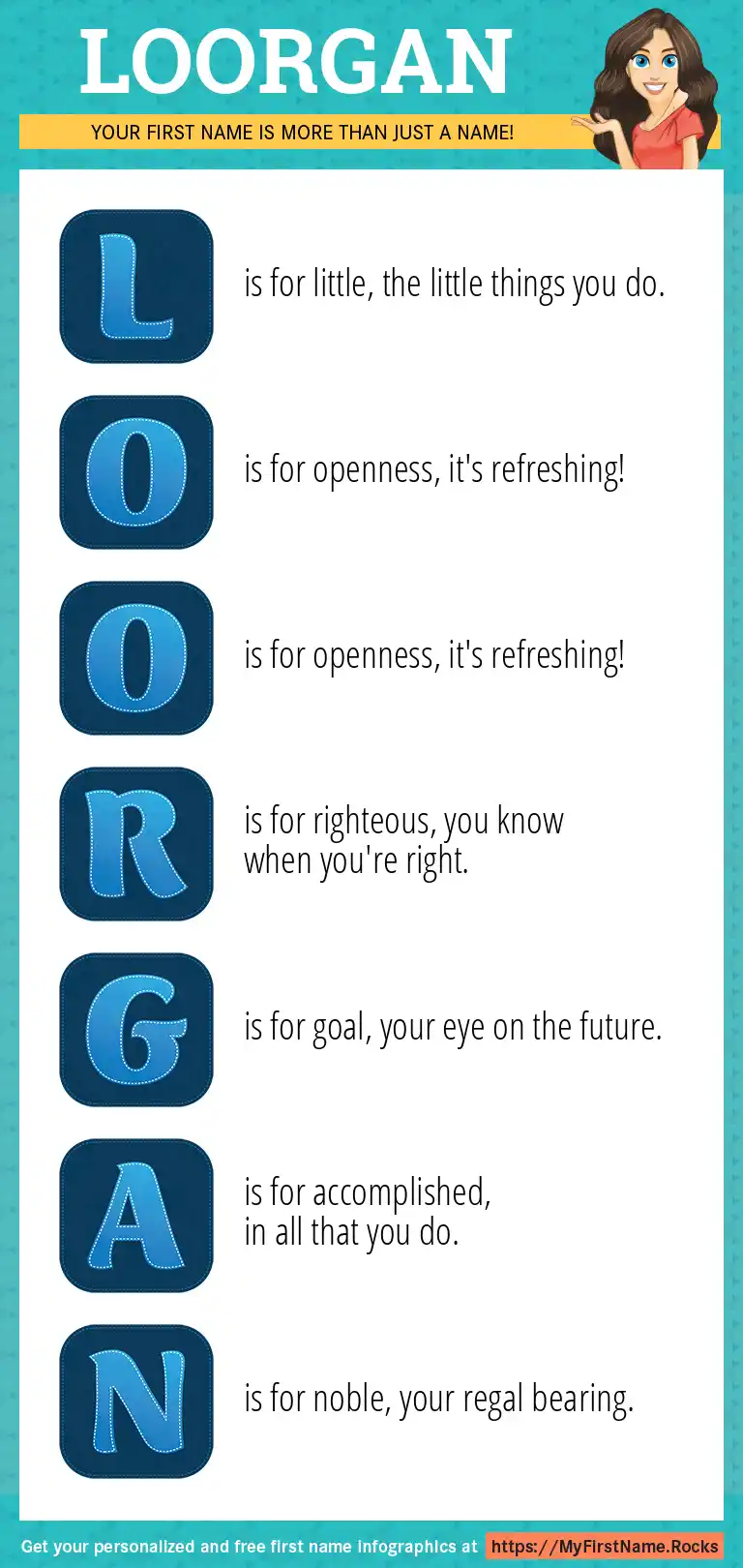 LOORGAN

YOUR FIRST NAME IS MORE THAN JUST A NAME!

L is for little, the little things you do.

O is for openness, it's refreshing!

O is for openness, it's refreshing!

R is for righteous, you know when you're right.

G is for goal, your eye on the future.

A is for accomplished, in all that you do.

N is for noble, your regal bearing.

Get your personalized and free first name infographics at https://MyFirstName.Rocks