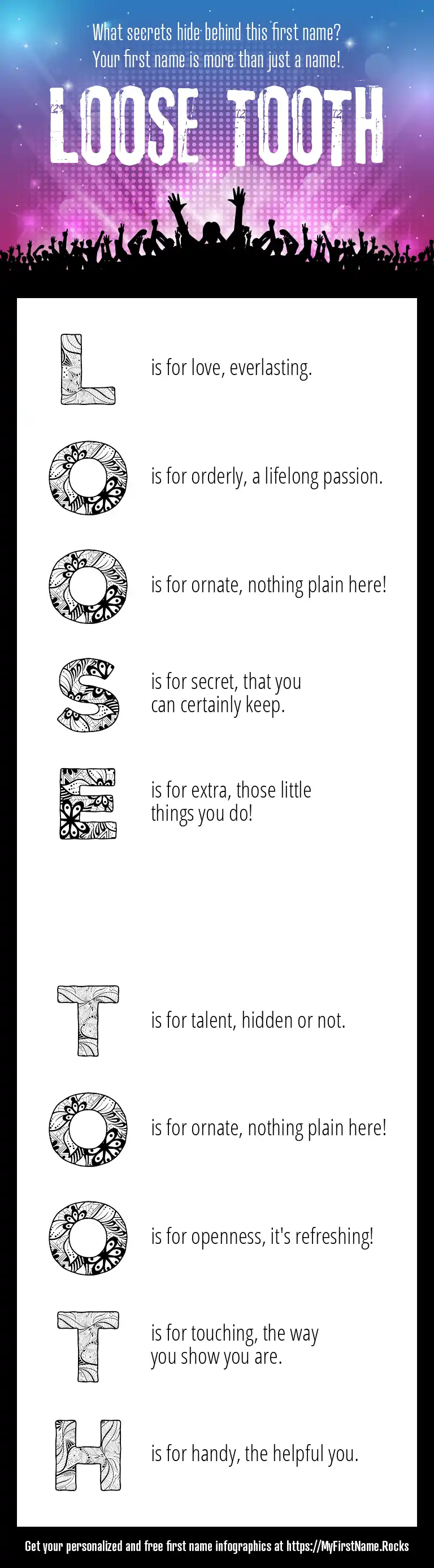 What secrets hide behind this first name?
Your first name is more than just a name!

LOOSE TOOTH

L is for love, everlasting.

O is for orderly, a lifelong passion.

O is for ornate, nothing plain here!

S is for secret, that you can certainly keep.

E is for extra, those little things you do!

T is for talent, hidden or not.

O is for ornate, nothing plain here!

O is for openness, it's refreshing!

T is for touching, the way you show you are.

H is for handy, the helpful you.

Get your personalized and free first name infographics at https://MyFirstName.Rocks