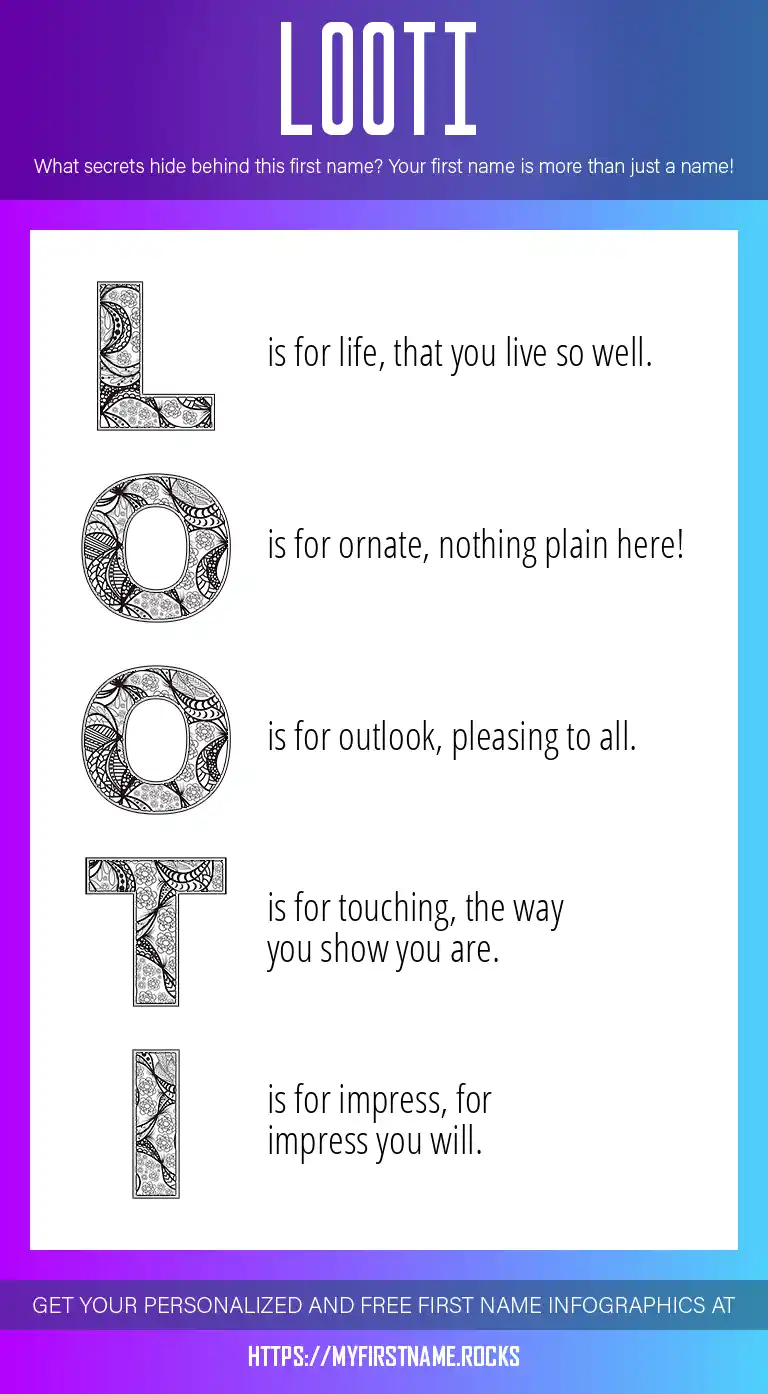 LOOTI

What secrets hide behind this first name? Your first name is more than just a name!

L is for life, that you live so well.

O is for ornate, nothing plain here!

O is for outlook, pleasing to all.

T is for touching, the way you show you are.

I is for impress, for impress you will.

GET YOUR PERSONALIZED AND FREE FIRST NAME INFOGRAPHICS AT

HTTPS://MYFIRSTNAME.ROCKS