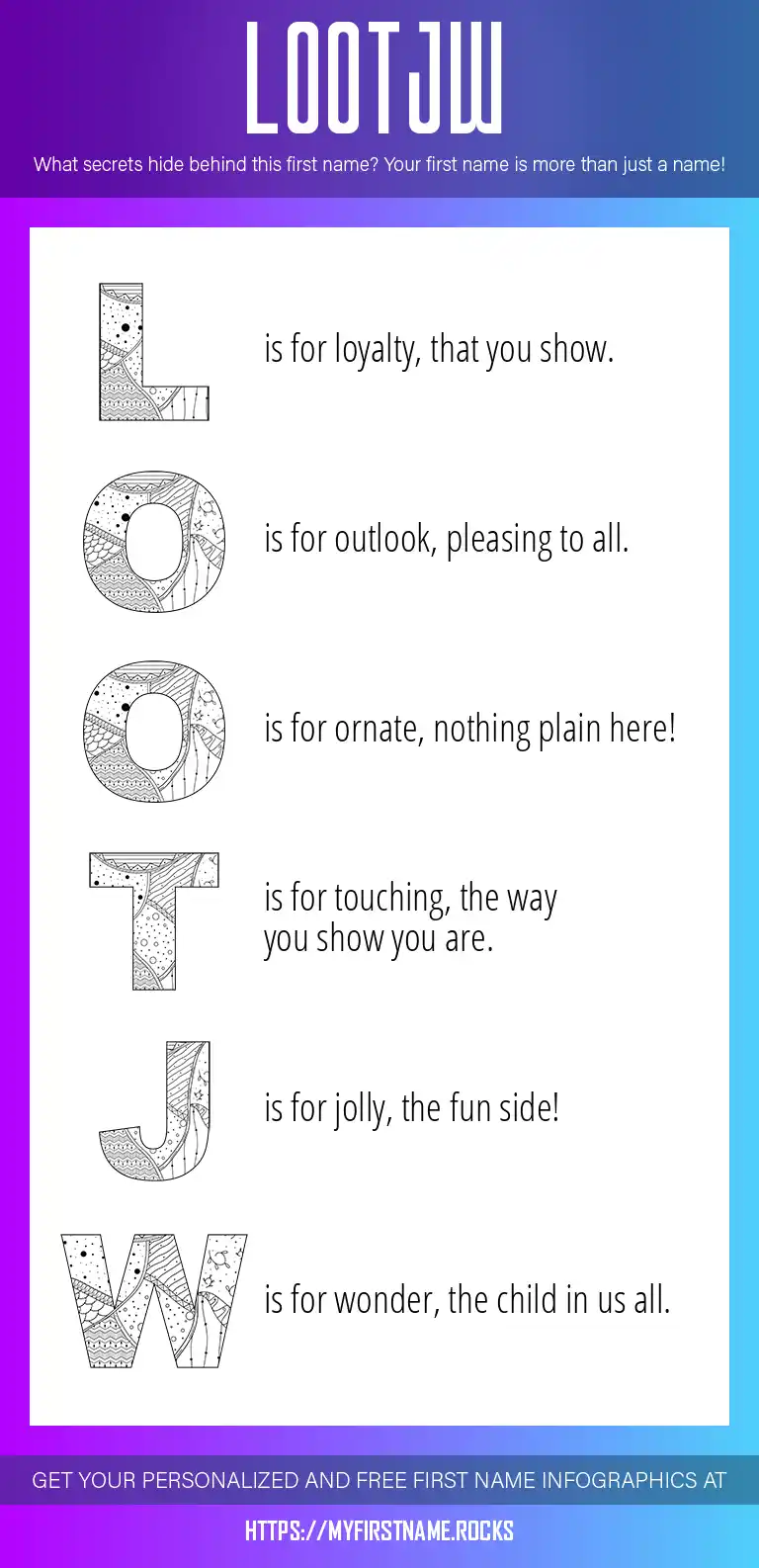 LOOTJW

What secrets hide behind this first name? Your first name is more than just a name!

L is for loyalty, that you show.

O is for outlook, pleasing to all.

O is for ornate, nothing plain here!

T is for touching, the way you show you are.

J is for jolly, the fun side!

W is for wonder, the child in us all.

GET YOUR PERSONALIZED AND FREE FIRST NAME INFOGRAPHICS AT

HTTPS://MYFIRSTNAME.ROCKS