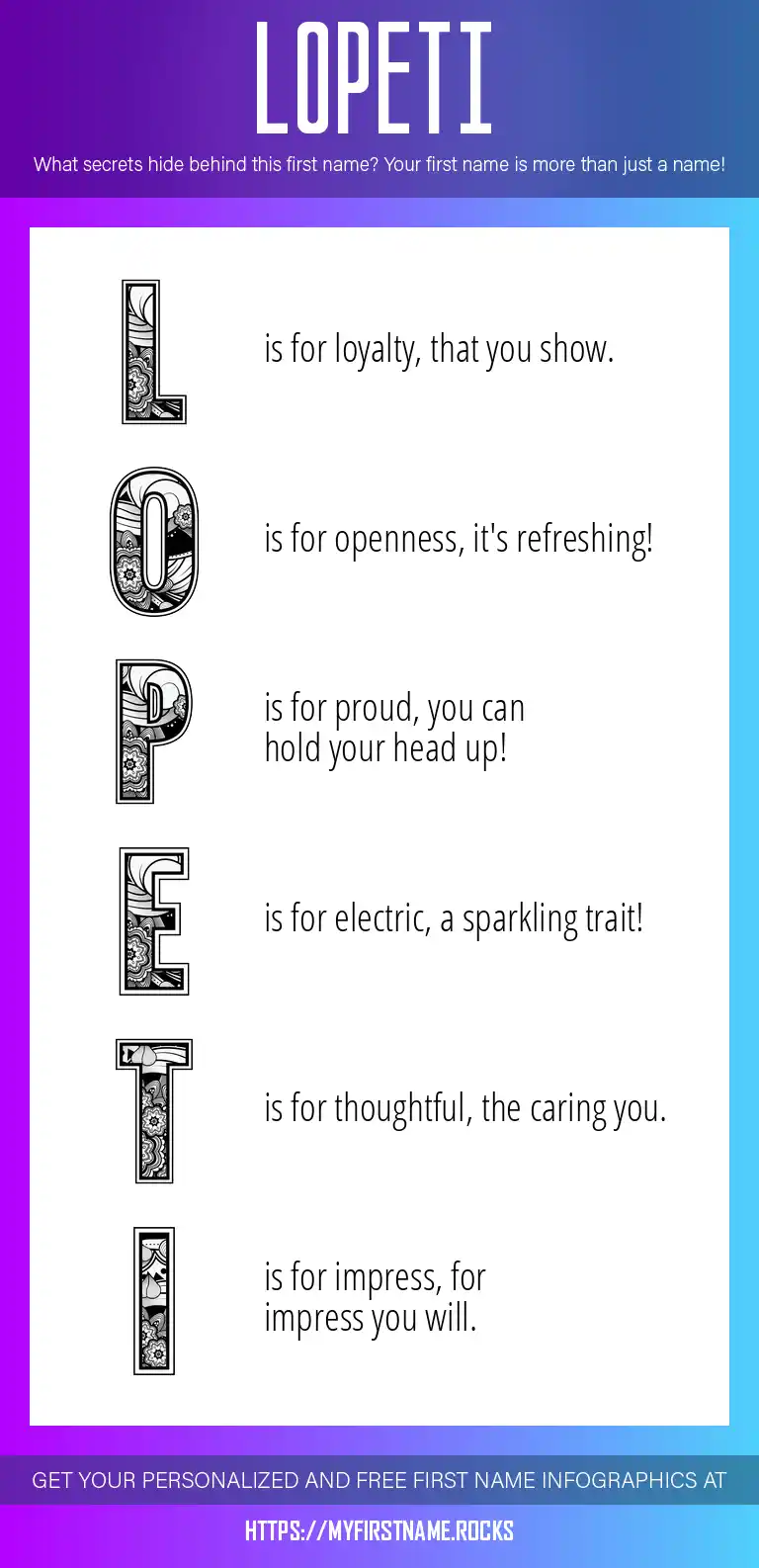 LOPETI

What secrets hide behind this first name? Your first name is more than just a name!

L is for loyalty, that you show.

O is for openness, it's refreshing!

P is for proud, you can hold your head up!

E is for electric, a sparkling trait!

T is for thoughtful, the caring you.

I is for impress, for impress you will.

GET YOUR PERSONALIZED AND FREE FIRST NAME INFOGRAPHICS AT

HTTPS://MYFIRSTNAME.ROCKS