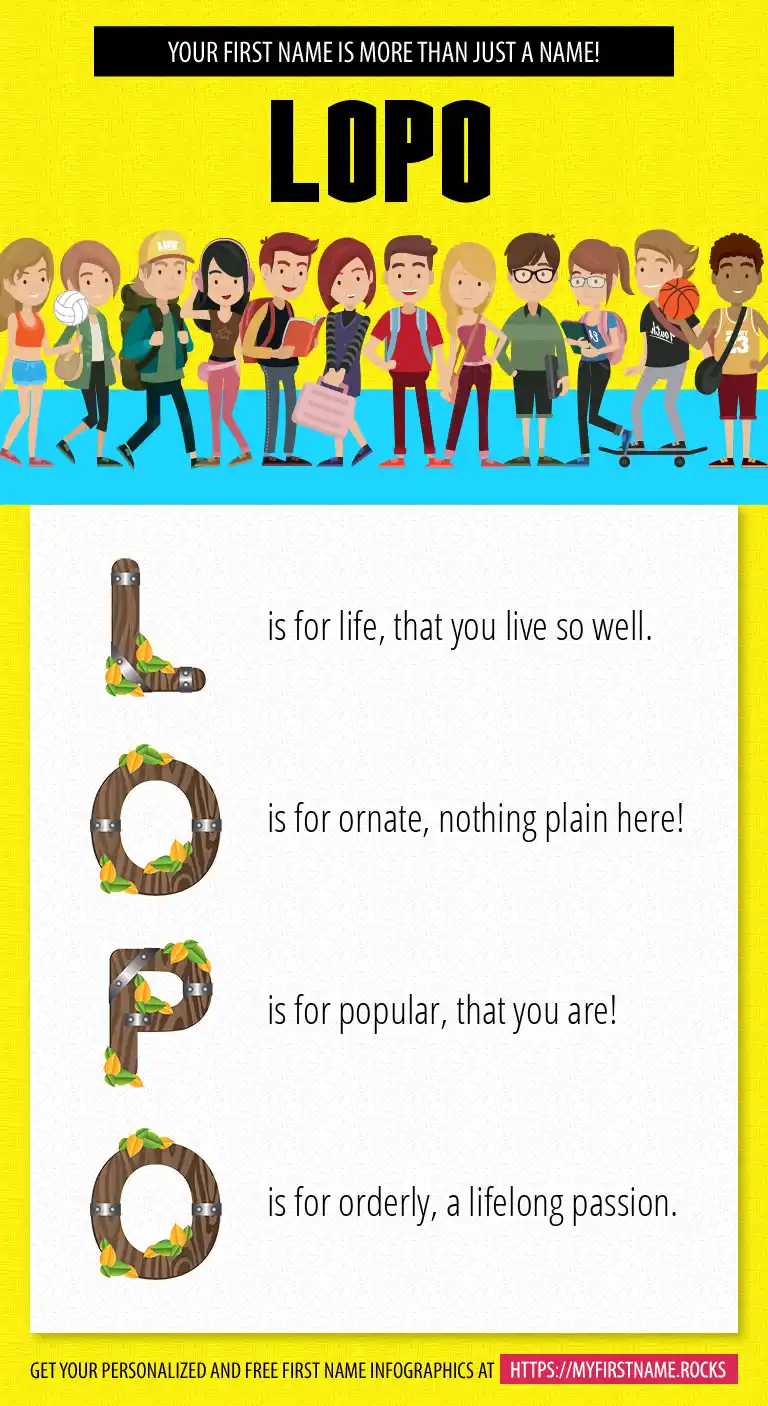 YOUR FIRST NAME IS MORE THAN JUST A NAME!

LOPO

L is for life, that you live so well.

O is for ornate, nothing plain here!

P is for popular, that you are!

O is for orderly, a lifelong passion.

GET YOUR PERSONALIZED AND FREE FIRST NAME INFOGRAPHICS AT HTTPS://MYFIRSTNAME.ROCKS