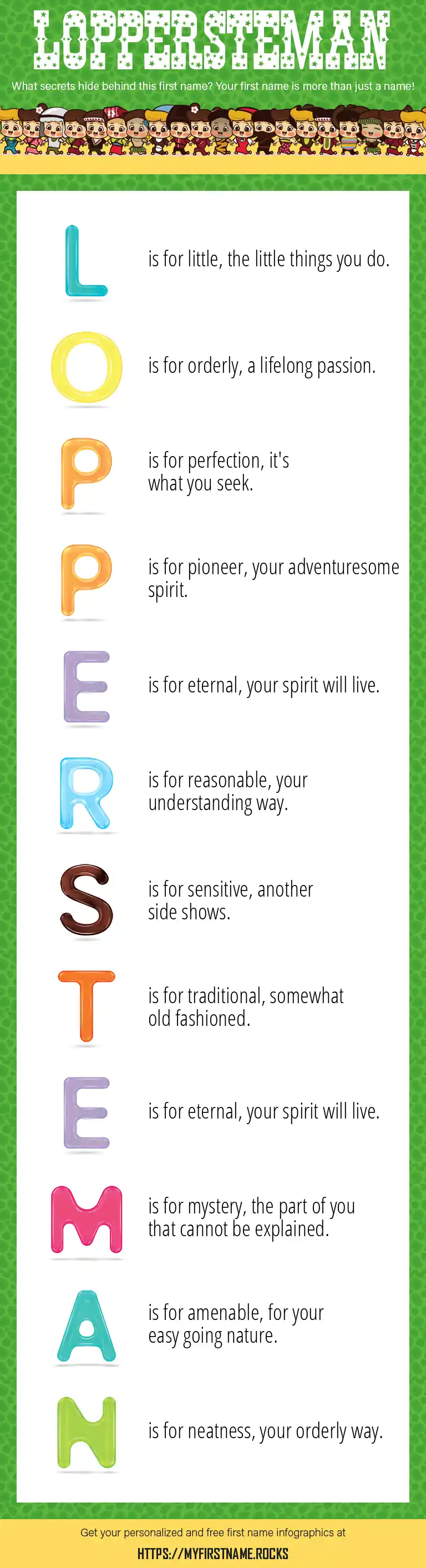 LOPPERSTEMAN

What secrets hide behind this first name? Your first name is more than just a name!

L is for little, the little things you do.

O is for orderly, a lifelong passion.

P is for perfection, it's what you seek.

P is for pioneer, your adventuresome spirit.

E is for eternal, your spirit will live.

R is for reasonable, your understanding way.

S is for sensitive, another side shows.

T is for traditional, somewhat old fashioned.

E is for eternal, your spirit will live.

M is for mystery, the part of you that cannot be explained.

A is for amenable, for your easy going nature.

N is for neatness, your orderly way.

Get your personalized and free first name infographics at

HTTPS://MYFIRSTNAME.ROCKS