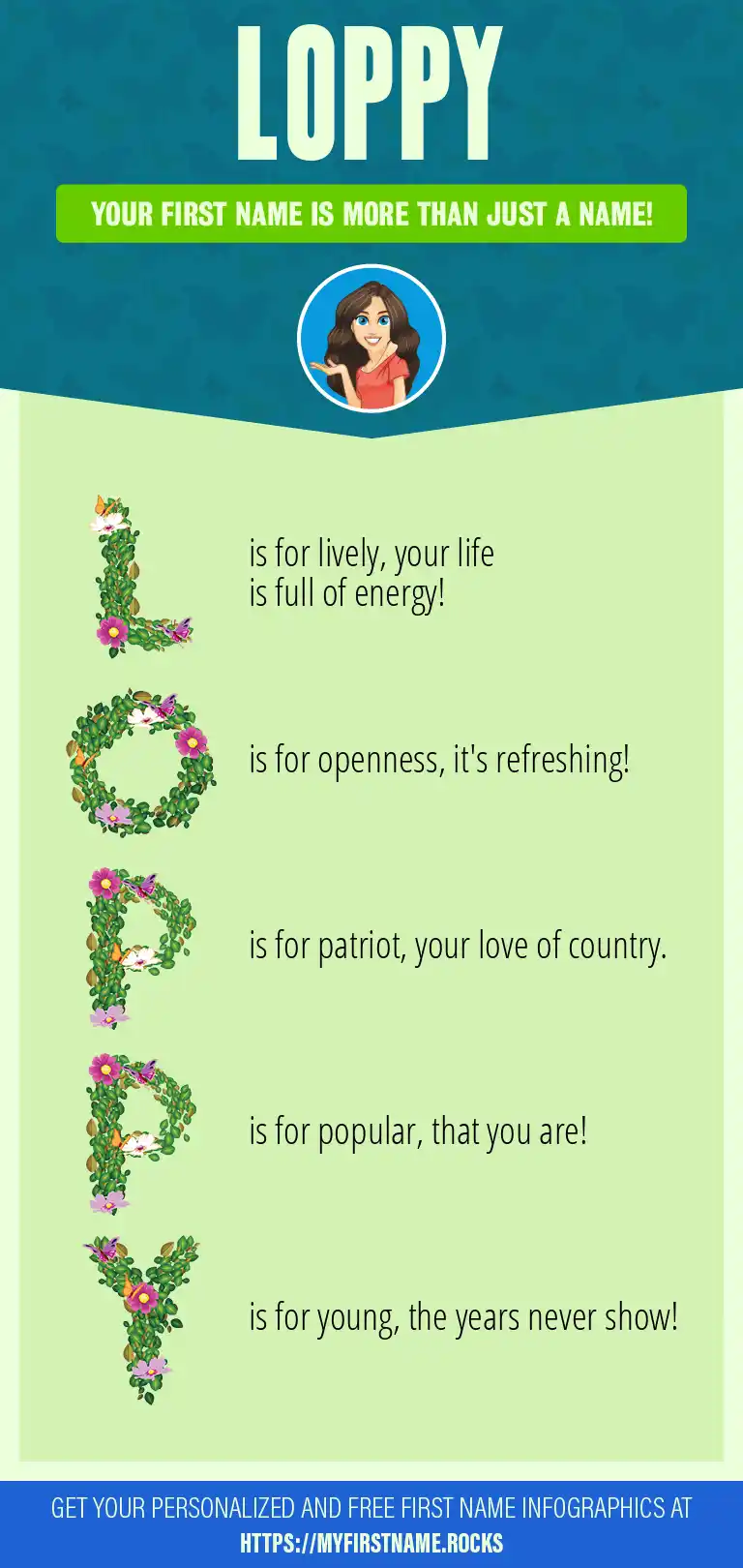 LOPPY

YOUR FIRST NAME IS MORE THAN JUST A NAME!

L is for lively, your life is full of energy!

O is for openness, it's refreshing!

P is for patriot, your love of country.

P is for popular, that you are!

Y is for young, the years never show!

GET YOUR PERSONALIZED AND FREE FIRST NAME INFOGRAPHICS AT HTTPS://MYFIRSTNAME.ROCKS