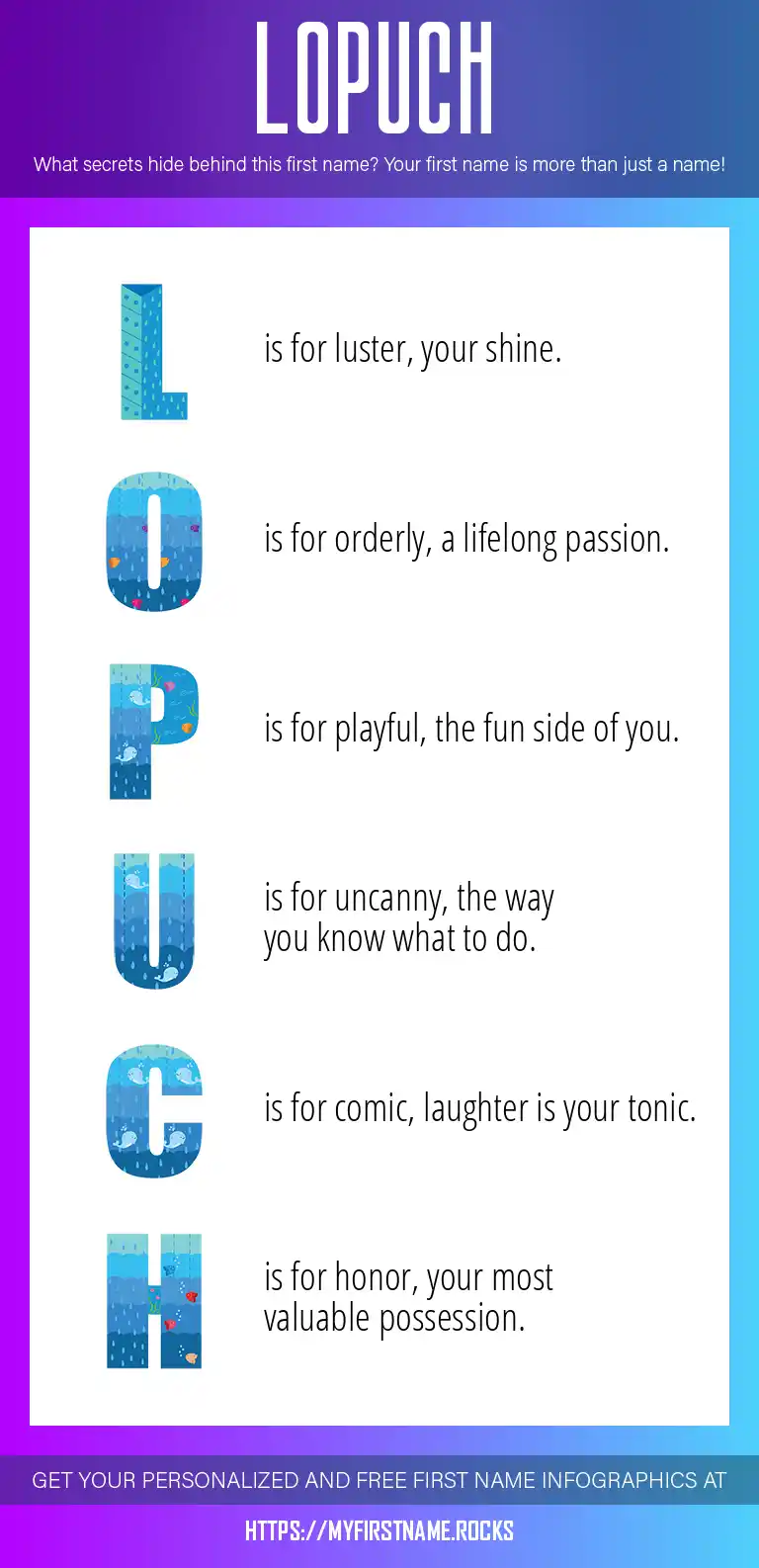 LOPUCH

What secrets hide behind this first name? Your first name is more than just a name!

L is for luster, your shine.

O is for orderly, a lifelong passion.

P is for playful, the fun side of you.

U is for uncanny, the way you know what to do.

C is for comic, laughter is your tonic.

H is for honor, your most valuable possession.

GET YOUR PERSONALIZED AND FREE FIRST NAME INFOGRAPHICS AT

HTTPS://MYFIRSTNAME.ROCKS