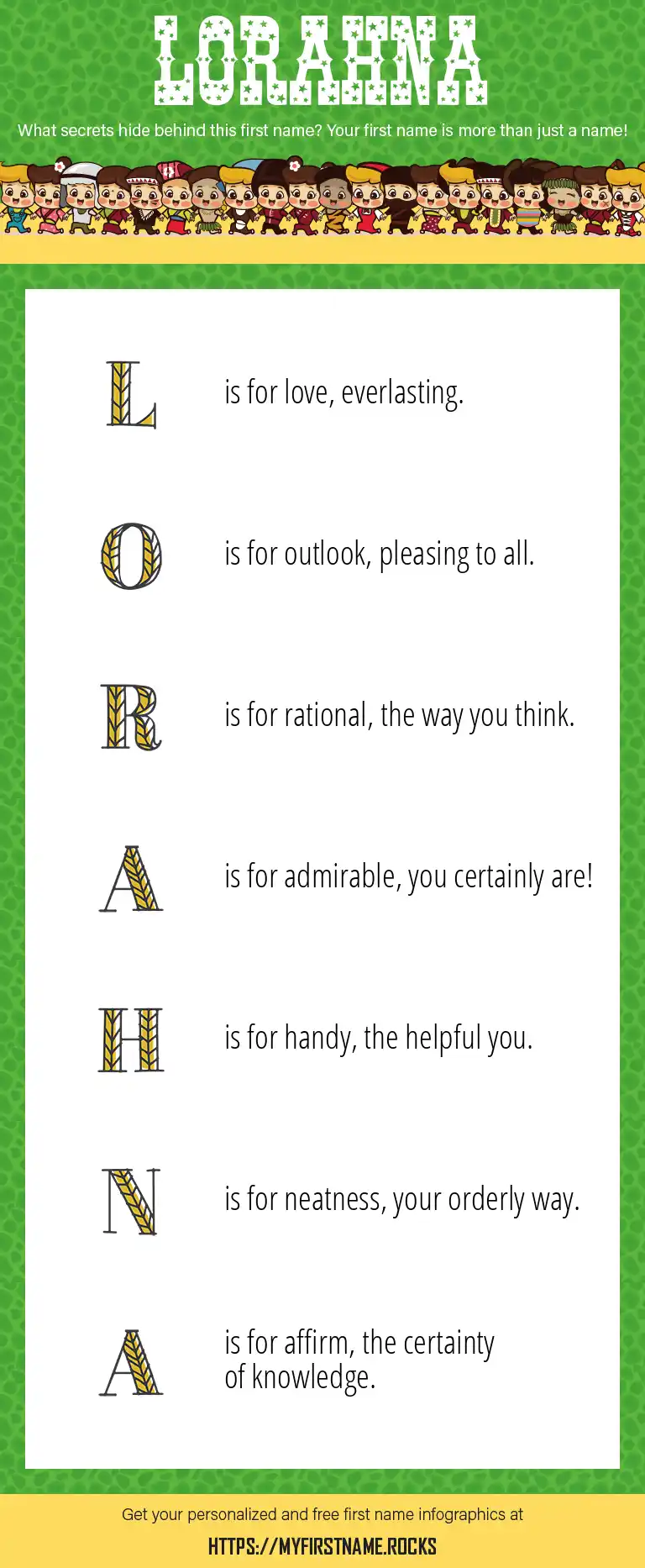 LORAHNA

What secrets hide behind this first name? Your first name is more than just a name!

L is for love, everlasting.

O is for outlook, pleasing to all.

R is for rational, the way you think.

A is for admirable, you certainly are!

H is for handy, the helpful you.

N is for neatness, your orderly way.

A is for affirm, the certainty of knowledge.

Get your personalized and free first name infographics at

HTTPS://MYFIRSTNAME.ROCKS