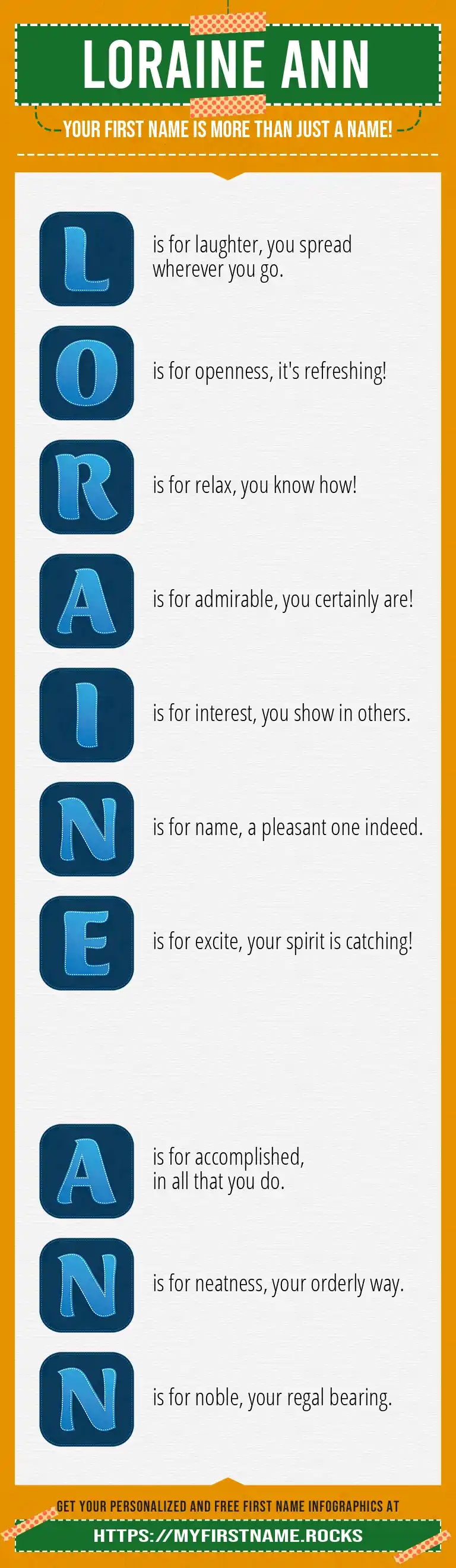 LORAINE ANN

YOUR FIRST NAME IS MORE THAN JUST A NAME!

L is for laughter, you spread wherever you go.

O is for openness, it's refreshing!

R is for relax, you know how!

A is for admirable, you certainly are!

I is for interest, you show in others.

N is for name, a pleasant one indeed.

E is for excite, your spirit is catching!

A is for accomplished, in all that you do.

N is for neatness, your orderly way.

N is for noble, your regal bearing.

GET YOUR PERSONALIZED AND FREE FIRST NAME INFOGRAPHICS AT

HTTPS://MYFIRSTNAME.ROCKS