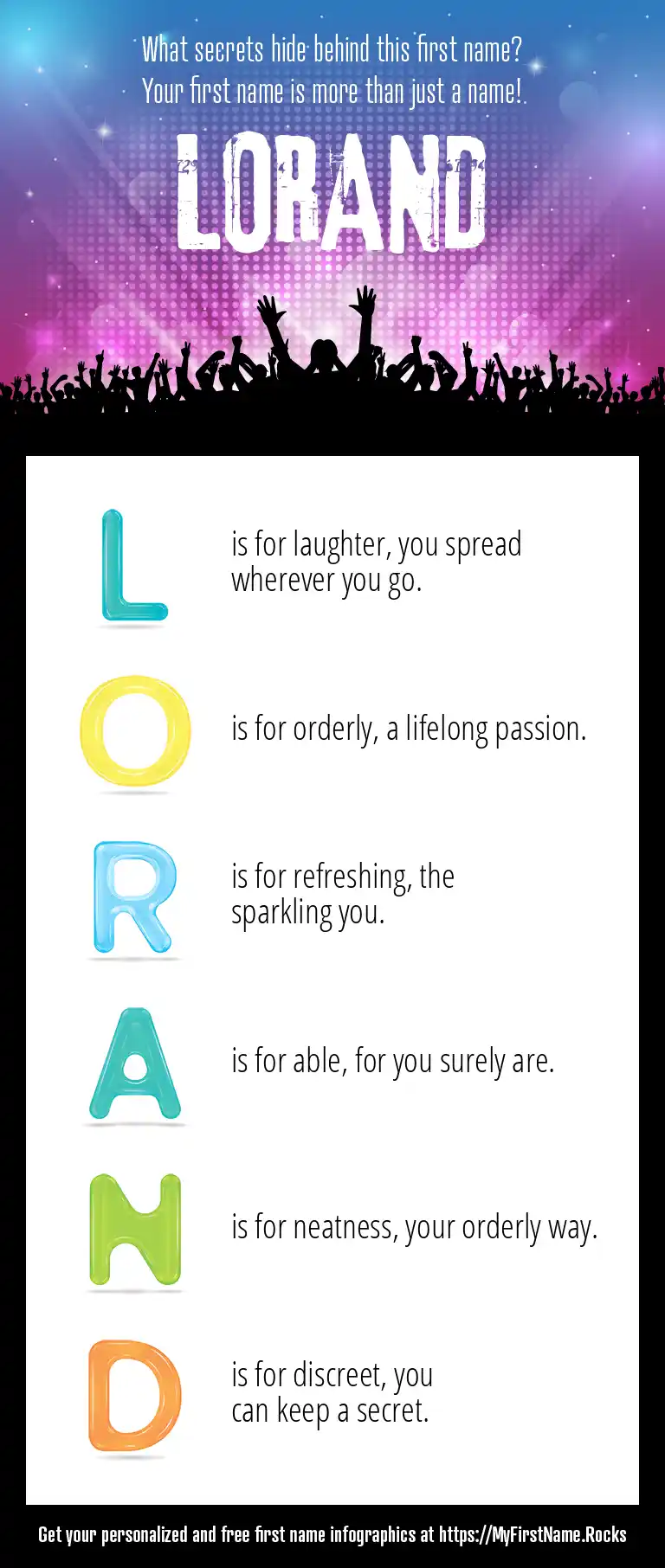 What secrets hide behind this first name?
Your first name is more than just a name!

LORAND

L is for laughter, you spread wherever you go.

O is for orderly, a lifelong passion.

R is for refreshing, the sparkling you.

A is for able, for you surely are.

N is for neatness, your orderly way.

D is for discreet, you can keep a secret.

Get your personalized and free first name infographics at https://MyFirstName.Rocks