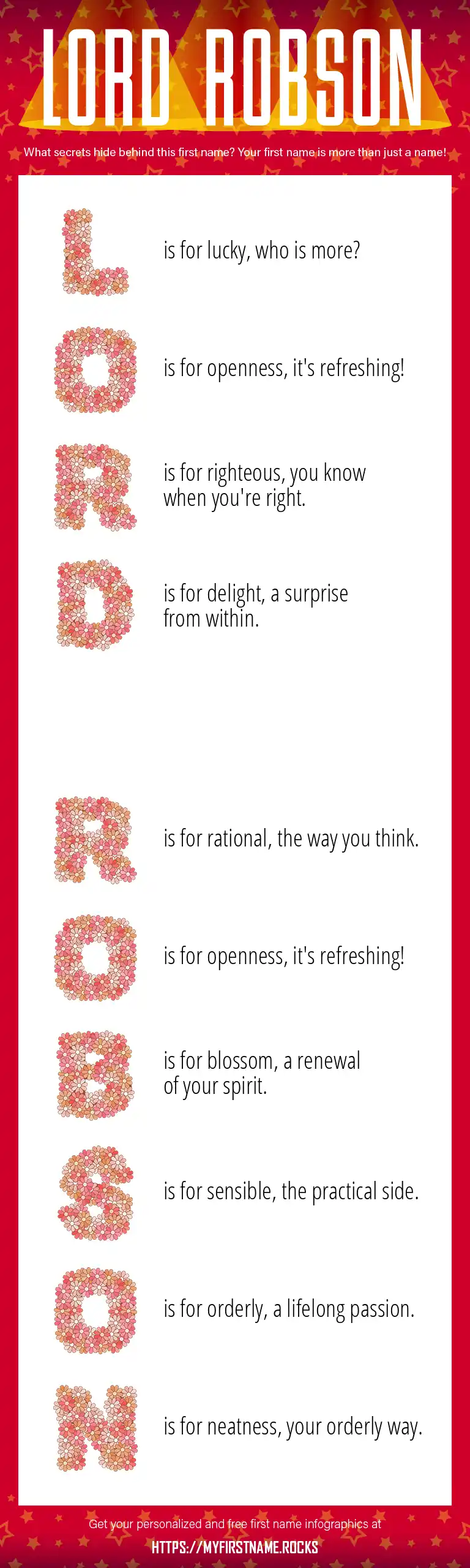 LORD ROBSON

What secrets hide behind this first name? Your first name is more than just a name!

L is for lucky, who is more?

O is for openness, it's refreshing!

R is for righteous, you know when you're right.

D is for delight, a surprise from within.

R is for rational, the way you think.

O is for openness, it's refreshing!

B is for blossom, a renewal of your spirit.

S is for sensible, the practical side.

O is for orderly, a lifelong passion.

N is for neatness, your orderly way.

Get your personalized and free first name infographics at

HTTPS://MYFIRSTNAME.ROCKS