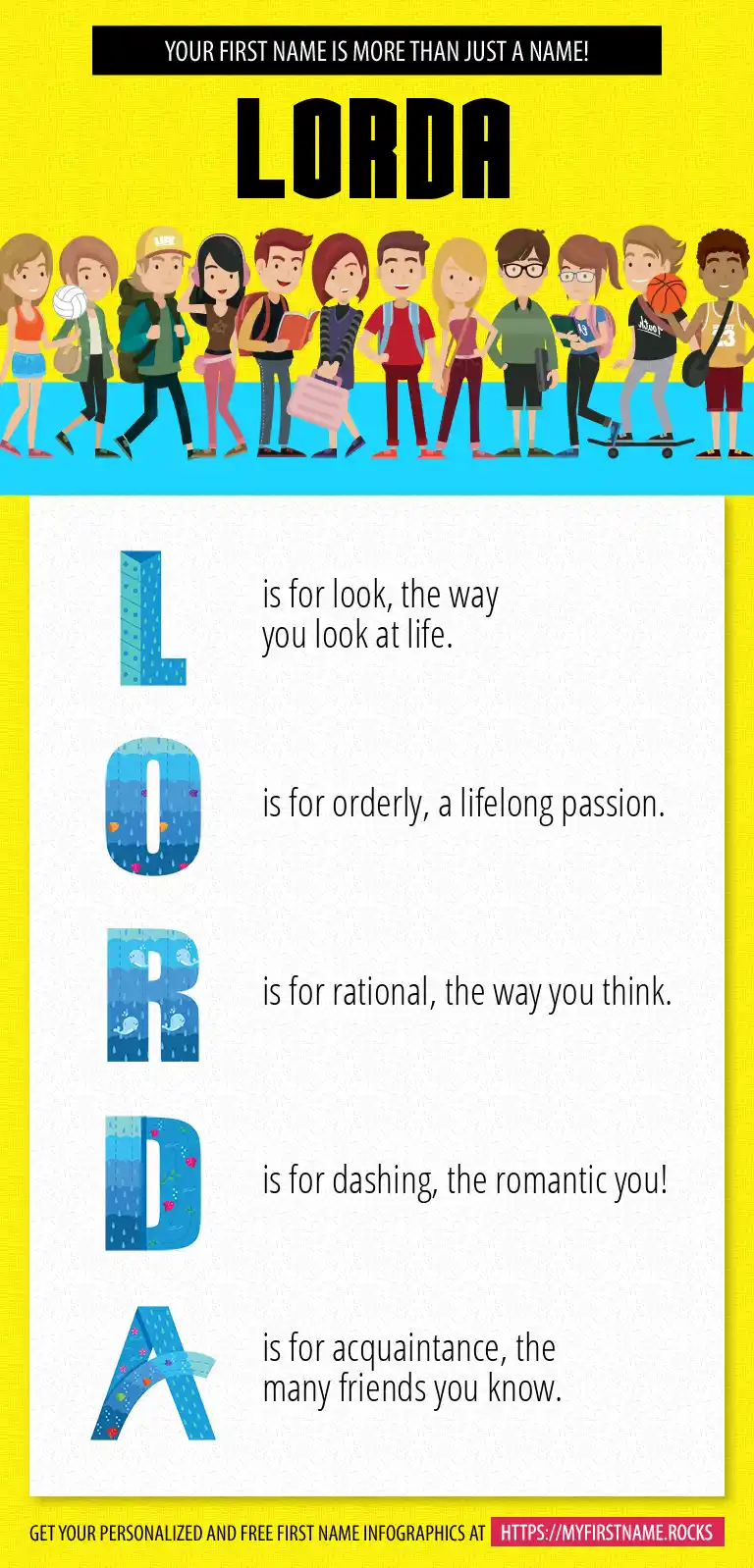 YOUR FIRST NAME IS MORE THAN JUST A NAME!

LORDA

L is for look, the way you look at life.

O is for orderly, a lifelong passion.

R is for rational, the way you think.

D is for dashing, the romantic you!

A is for acquaintance, the many friends you know.

GET YOUR PERSONALIZED AND FREE FIRST NAME INFOGRAPHICS AT HTTPS://MYFIRSTNAME.ROCKS