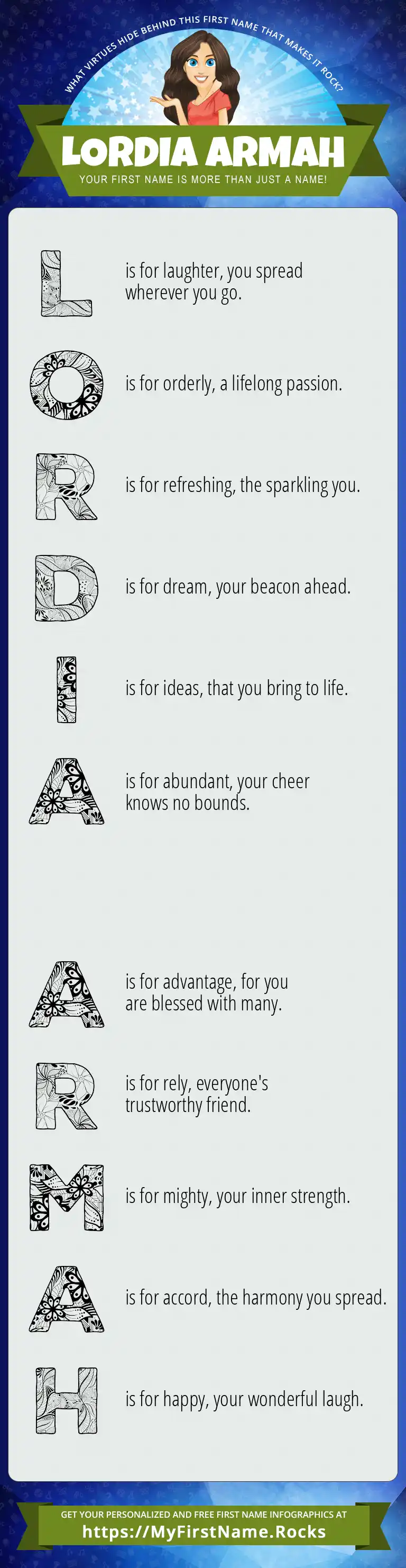 WHAT VIRTUES HIDE BEHIND THIS FIRST NAME THAT MAKES IT ROCK?

LORDIA ARMAH

YOUR FIRST NAME IS MORE THAN JUST A NAME!

L is for laughter, you spread wherever you go.

O is for orderly, a lifelong passion.

R is for refreshing, the sparkling you.

D is for dream, your beacon ahead.

I is for ideas, that you bring to life.

A is for abundant, your cheer knows no bounds.

A is for advantage, for you are blessed with many.

R is for rely, everyone's trustworthy friend.

M is for mighty, your inner strength.

A is for accord, the harmony you spread.

H is for happy, your wonderful laugh.

GET YOUR PERSONALIZED AND FREE FIRST NAME INFOGRAPHICS AT
https://MyFirstName.Rocks