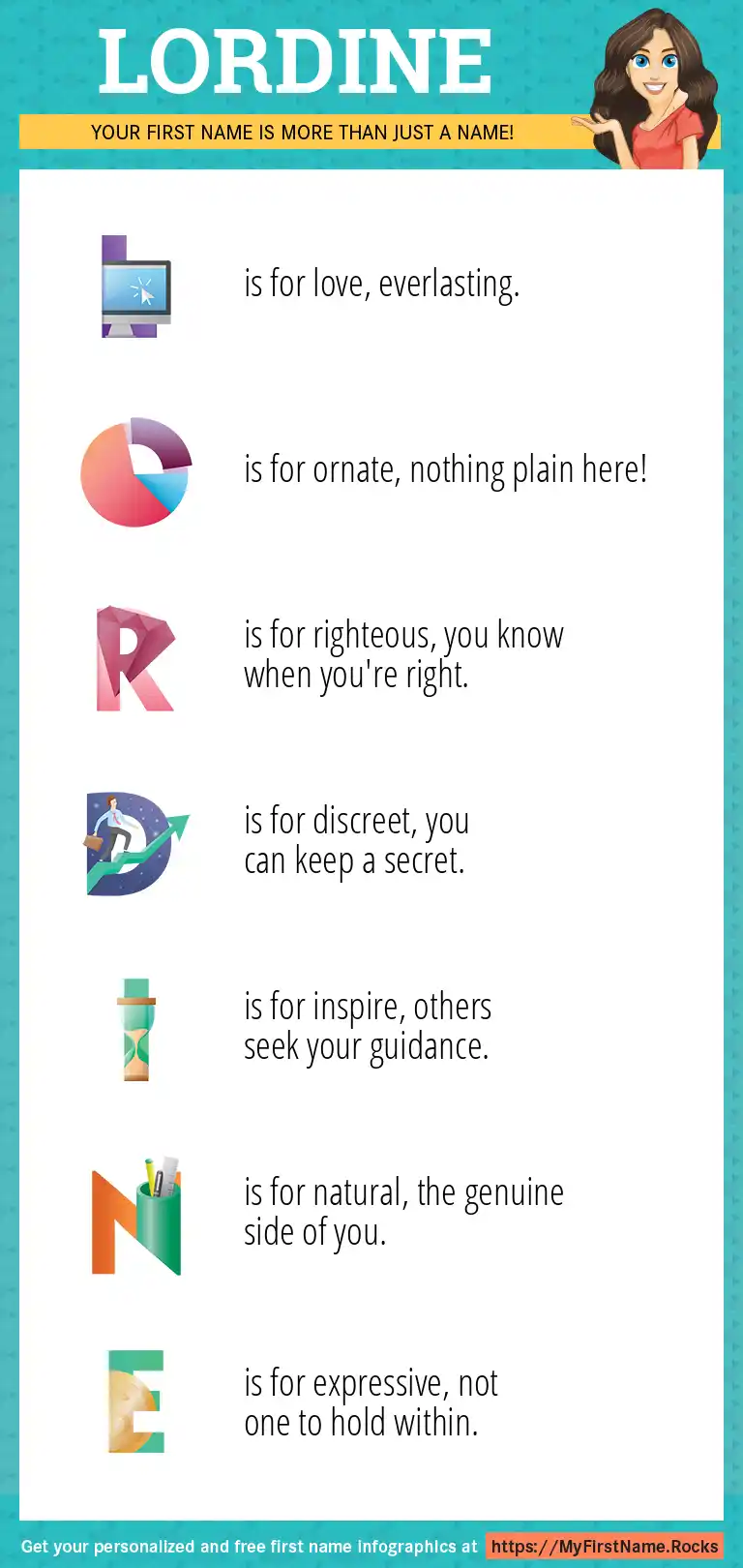 LORDINE

YOUR FIRST NAME IS MORE THAN JUST A NAME!

L is for love, everlasting.

O is for ornate, nothing plain here!

R is for righteous, you know when you're right.

D is for discreet, you can keep a secret.

I is for inspire, others seek your guidance.

N is for natural, the genuine side of you.

E is for expressive, not one to hold within.

Get your personalized and free first name infographics at https://MyFirstName.Rocks