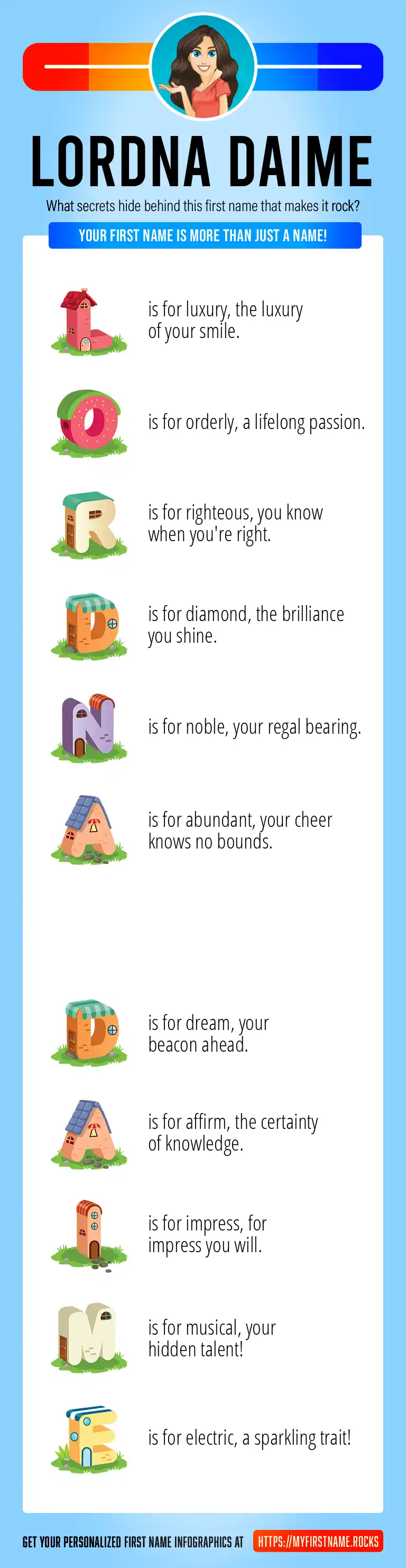 LORDNA DAIME

What secrets hide behind this first name that makes it rock?

YOUR FIRST NAME IS MORE THAN JUST A NAME!

L is for luxury, the luxury of your smile.

O is for orderly, a lifelong passion.

R is for righteous, you know when you're right.

D is for diamond, the brilliance you shine.

N is for noble, your regal bearing.

A is for abundant, your cheer knows no bounds.

D is for dream, your beacon ahead.

A is for affirm, the certainty of knowledge.

I is for impress, for impress you will.

M is for musical, your hidden talent!

E is for electric, a sparkling trait!

GET YOUR PERSONALIZED FIRST NAME INFOGRAPHICS AT HTTPS://MYFIRSTNAME.ROCKS