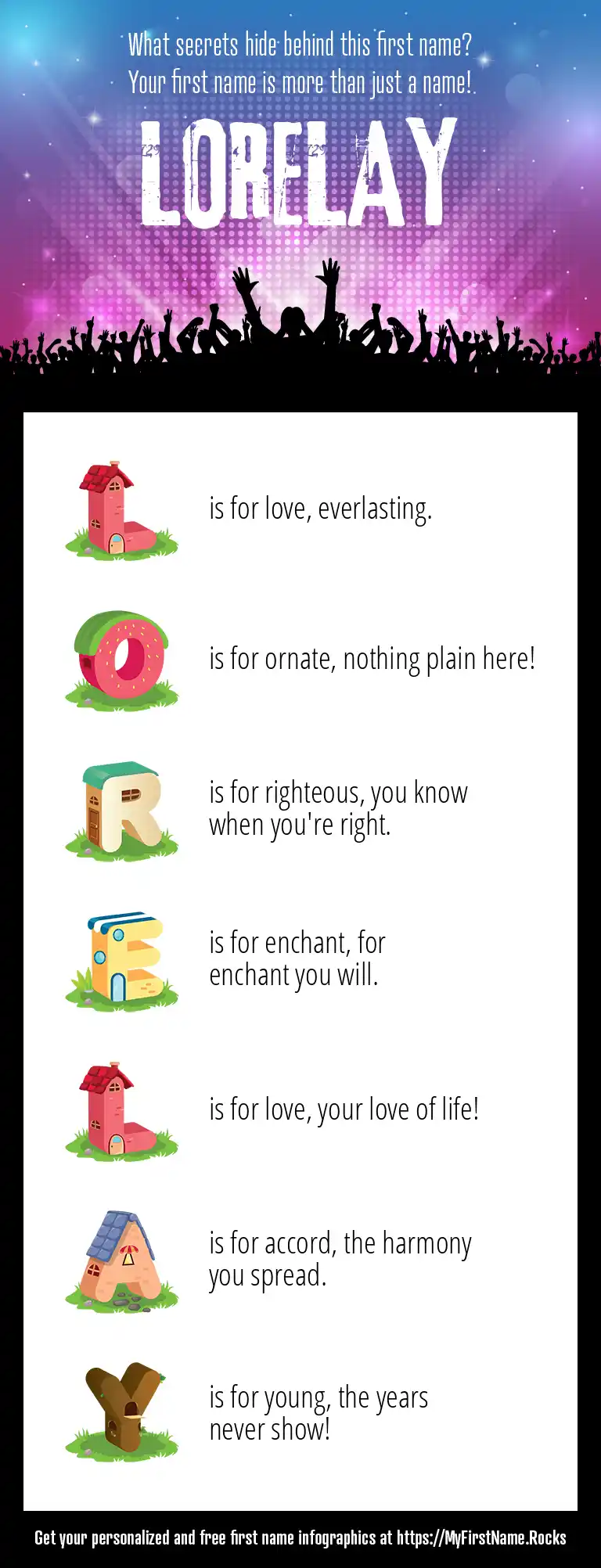 What secrets hide behind this first name?
Your first name is more than just a name!

LORELAY

L is for love, everlasting.

O is for ornate, nothing plain here!

R is for righteous, you know when you're right.

E is for enchant, for enchant you will.

L is for love, your love of life!

A is for accord, the harmony you spread.

Y is for young, the years never show!

Get your personalized and free first name infographics at https://MyFirstName.Rocks