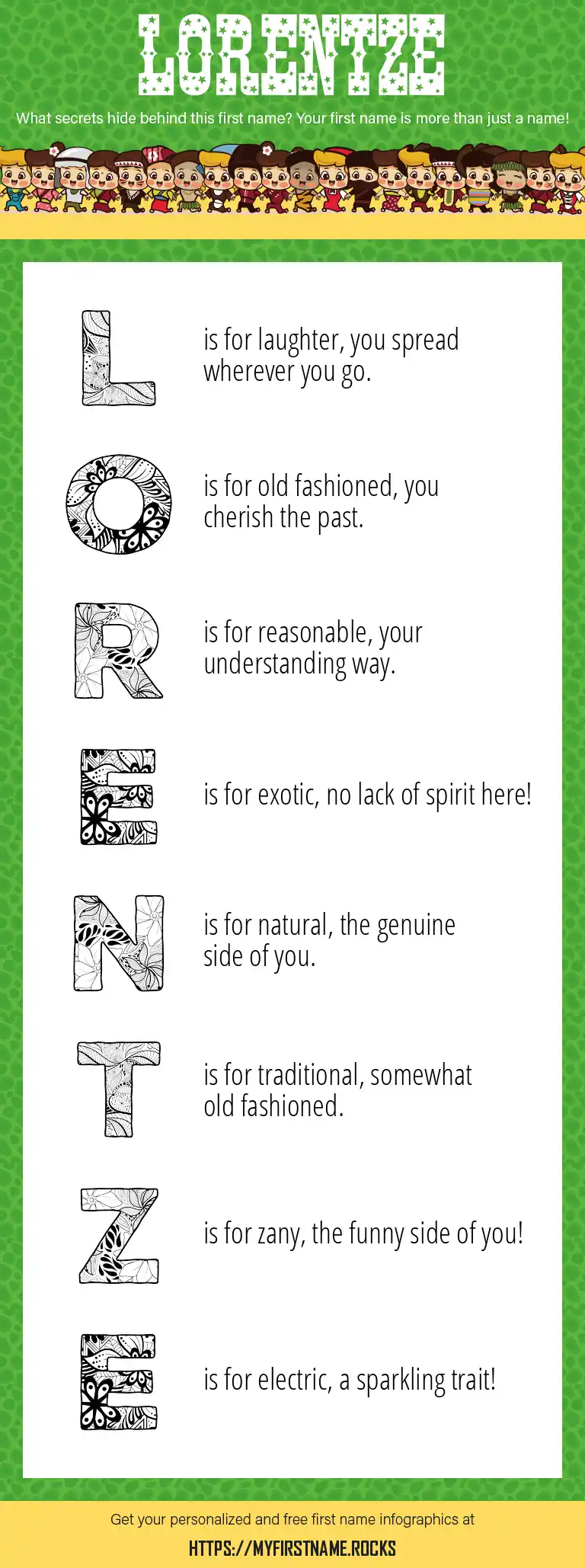 LORENTZE

What secrets hide behind this first name? Your first name is more than just a name!

L is for laughter, you spread wherever you go.

O is for old fashioned, you cherish the past.

R is for reasonable, your understanding way.

E is for exotic, no lack of spirit here!

N is for natural, the genuine side of you.

T is for traditional, somewhat old fashioned.

Z is for zany, the funny side of you!

E is for electric, a sparkling trait!

Get your personalized and free first name infographics at

HTTPS://MYFIRSTNAME.ROCKS