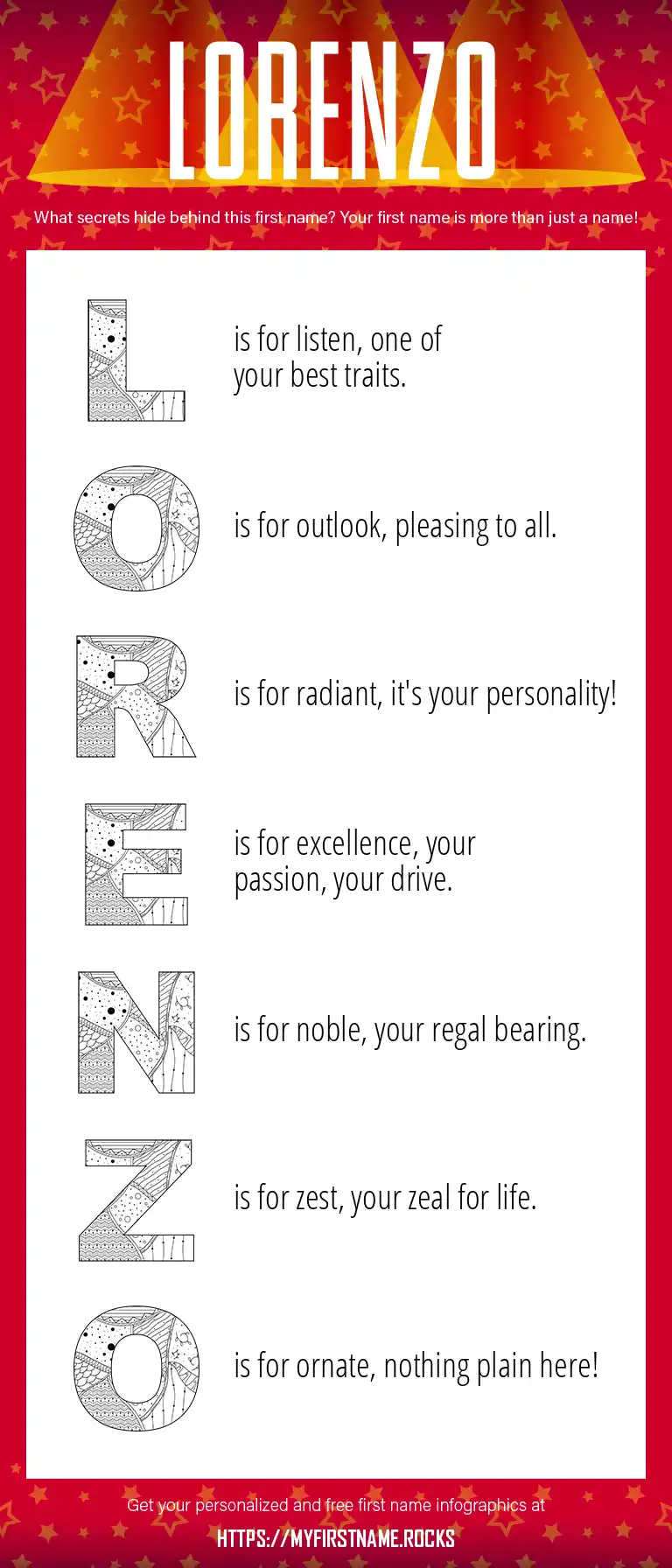 LORENZO

What secrets hide behind this first name? Your first name is more than just a name!

L is for listen, one of your best traits.

O is for outlook, pleasing to all.

R is for radiant, it's your personality!

E is for excellence, your passion, your drive.

N is for noble, your regal bearing.

Z is for zest, your zeal for life.

O is for ornate, nothing plain here!

Get your personalized and free first name infographics at

HTTPS://MYFIRSTNAME.ROCKS