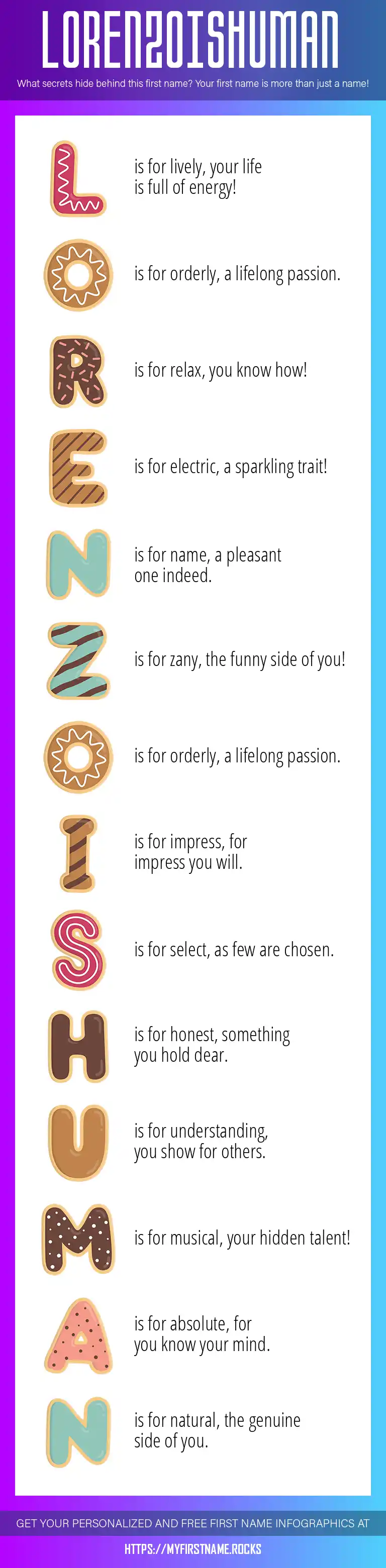 LORENZOISHUMAN

What secrets hide behind this first name? Your first name is more than just a name!

L is for lively, your life is full of energy!

O is for orderly, a lifelong passion.

R is for relax, you know how!

E is for electric, a sparkling trait!

N is for name, a pleasant one indeed.

Z is for zany, the funny side of you!

O is for orderly, a lifelong passion.

I is for impress, for impress you will.

S is for select, as few are chosen.

H is for honest, something you hold dear.

U is for understanding, you show for others.

M is for musical, your hidden talent!

A is for absolute, for you know your mind.

N is for natural, the genuine side of you.

GET YOUR PERSONALIZED AND FREE FIRST NAME INFOGRAPHICS AT

HTTPS://MYFIRSTNAME.ROCKS