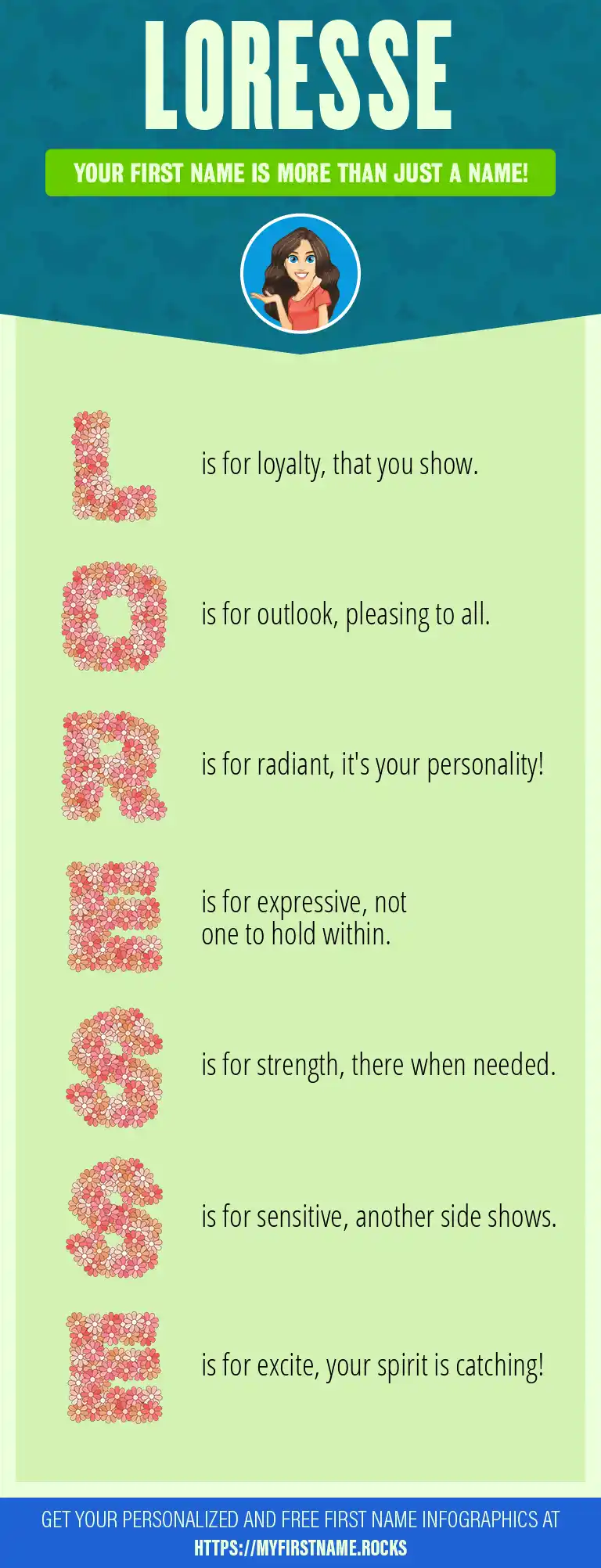 LORESSE

YOUR FIRST NAME IS MORE THAN JUST A NAME!

L is for loyalty, that you show.

O is for outlook, pleasing to all.

R is for radiant, it's your personality!

E is for expressive, not one to hold within.

S is for strength, there when needed.

S is for sensitive, another side shows.

E is for excite, your spirit is catching!

GET YOUR PERSONALIZED AND FREE FIRST NAME INFOGRAPHICS AT HTTPS://MYFIRSTNAME.ROCKS