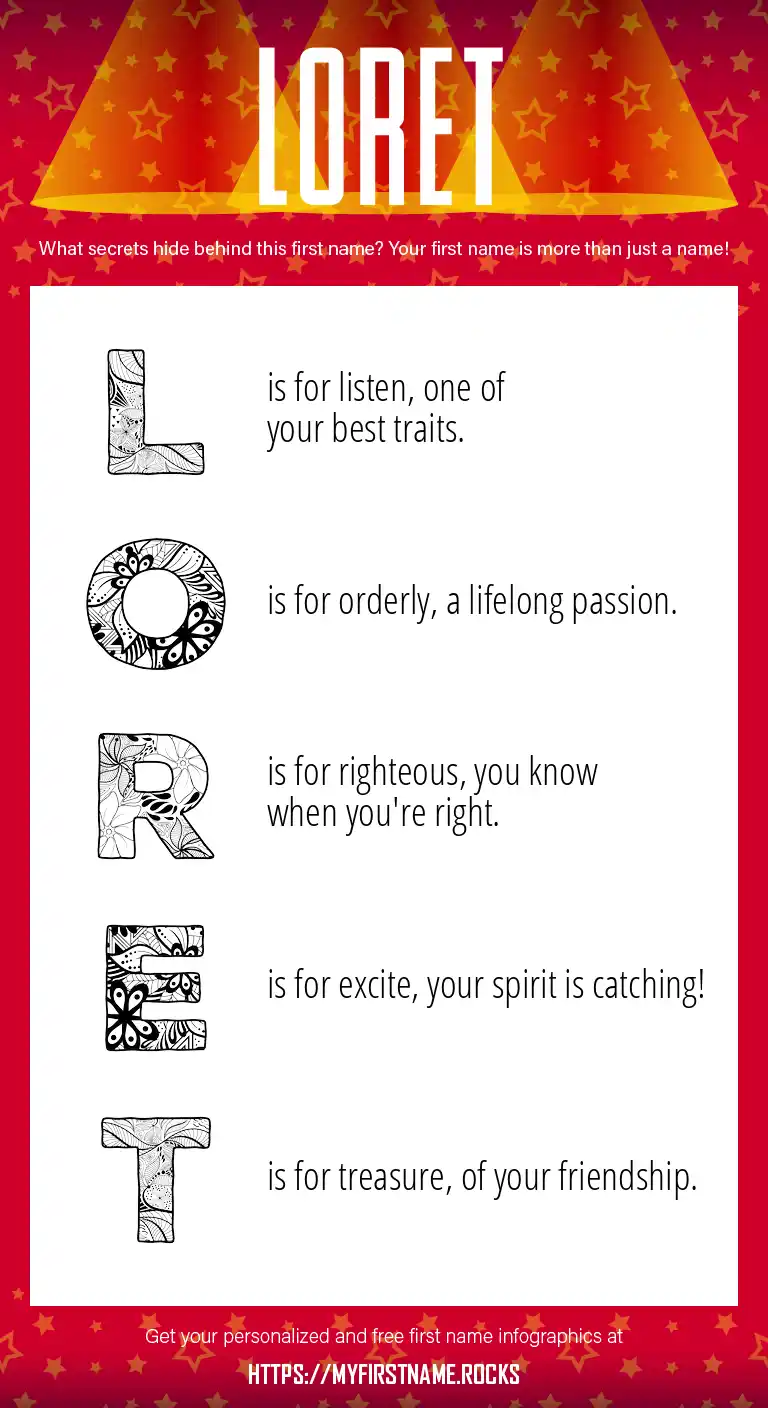 LORET

What secrets hide behind this first name? Your first name is more than just a name!

L is for listen, one of your best traits.

O is for orderly, a lifelong passion.

R is for righteous, you know when you're right.

E is for excite, your spirit is catching!

T is for treasure, of your friendship.

Get your personalized and free first name infographics at

HTTPS://MYFIRSTNAME.ROCKS