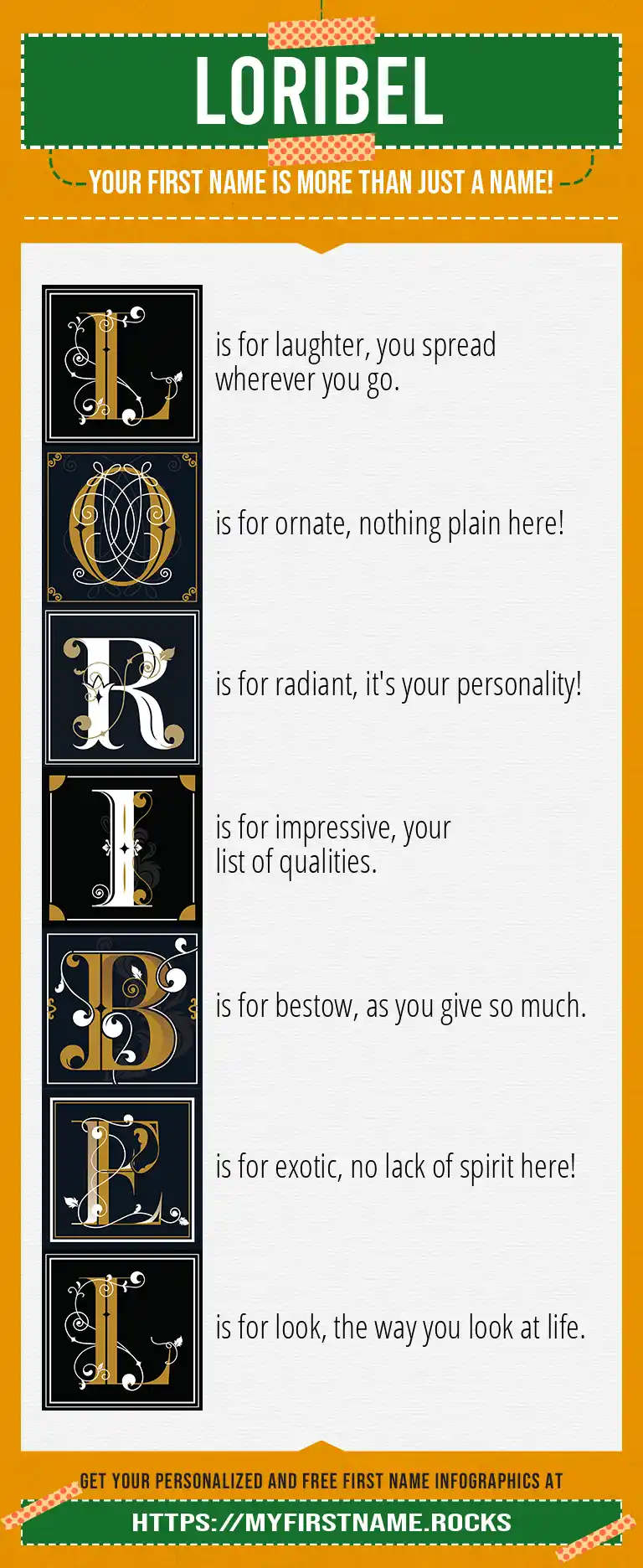 LORIBEL

YOUR FIRST NAME IS MORE THAN JUST A NAME!

L is for laughter, you spread wherever you go.

O is for ornate, nothing plain here!

R is for radiant, it's your personality!

I is for impressive, your list of qualities.

B is for bestow, as you give so much.

E is for exotic, no lack of spirit here!

L is for look, the way you look at life.

GET YOUR PERSONALIZED AND FREE FIRST NAME INFOGRAPHICS AT

HTTPS://MYFIRSTNAME.ROCKS