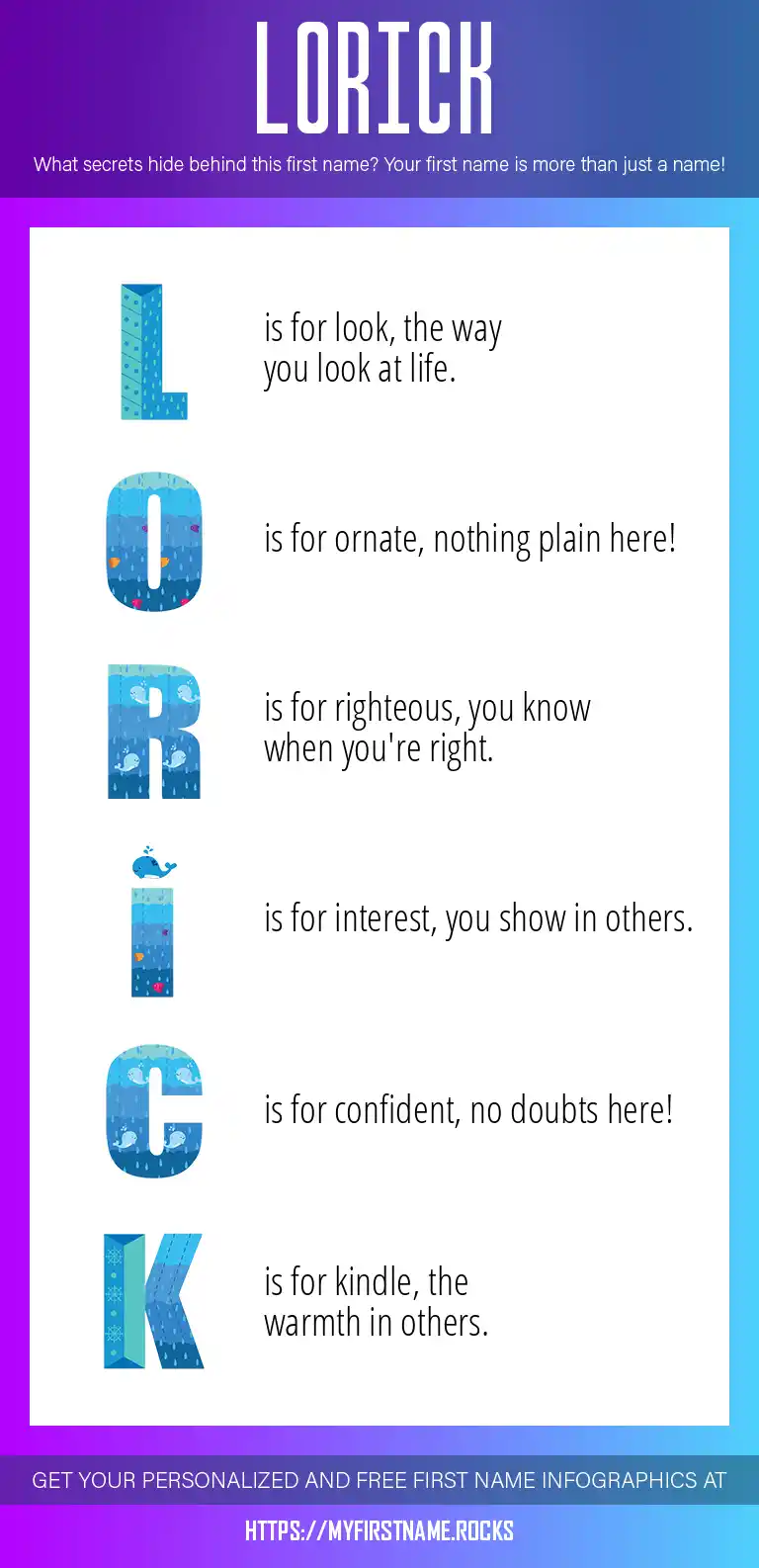 LORICK

What secrets hide behind this first name? Your first name is more than just a name!

L is for look, the way you look at life.

O is for ornate, nothing plain here!

R is for righteous, you know when you're right.

I is for interest, you show in others.

C is for confident, no doubts here!

K is for kindle, the warmth in others.

GET YOUR PERSONALIZED AND FREE FIRST NAME INFOGRAPHICS AT

HTTPS://MYFIRSTNAME.ROCKS