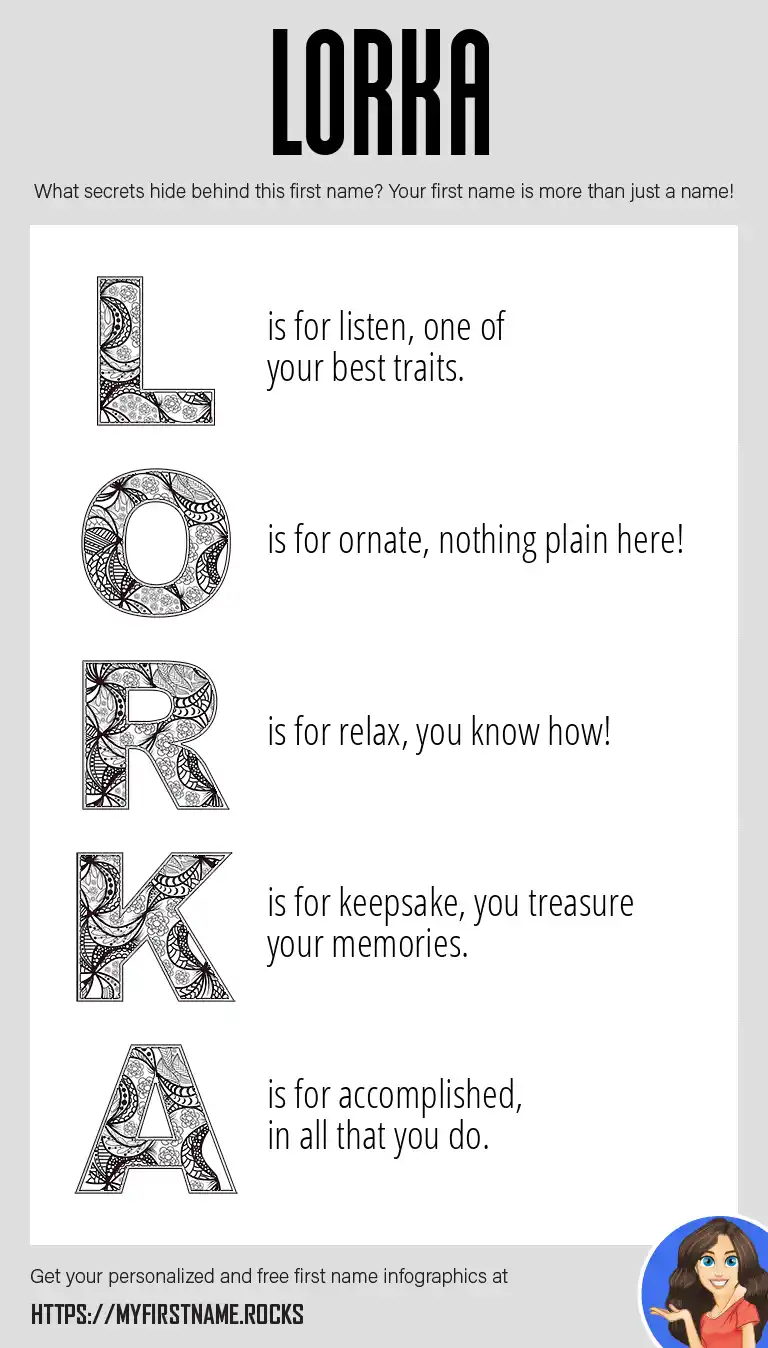 LORKA

What secrets hide behind this first name? Your first name is more than just a name!

L is for listen, one of your best traits.

O is for ornate, nothing plain here!

R is for relax, you know how!

K is for keepsake, you treasure your memories.

A is for accomplished, in all that you do.

Get your personalized and free first name infographics at

HTTPS://MYFIRSTNAME.ROCKS